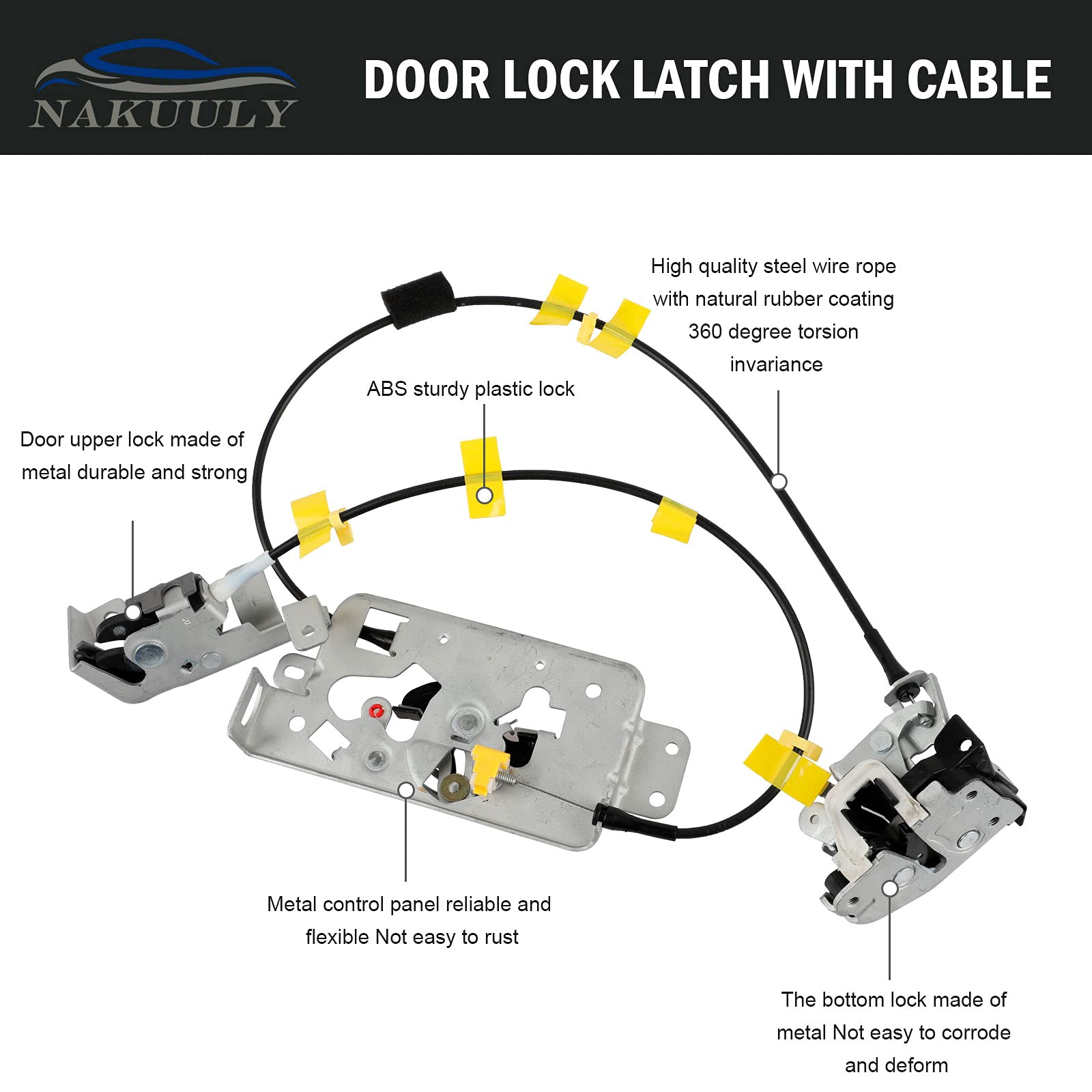 NAKUULY

DOOR LOCK LATCH WITH CABLE

High quality steel wire rope with natural rubber coating 360 degree torsion invariance

ABS sturdy plastic lock

Door upper lock made of metal durable and strong

Metal control panel reliable and flexible Not easy to rust

The bottom lock made of metal Not easy to corrode and deform