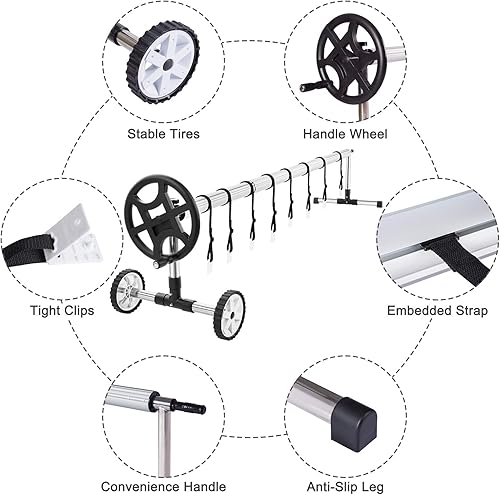 Stable Tires

Handle Wheel

Tight Clips

Embedded Strap

Convenience Handle

Anti-Slip Leg