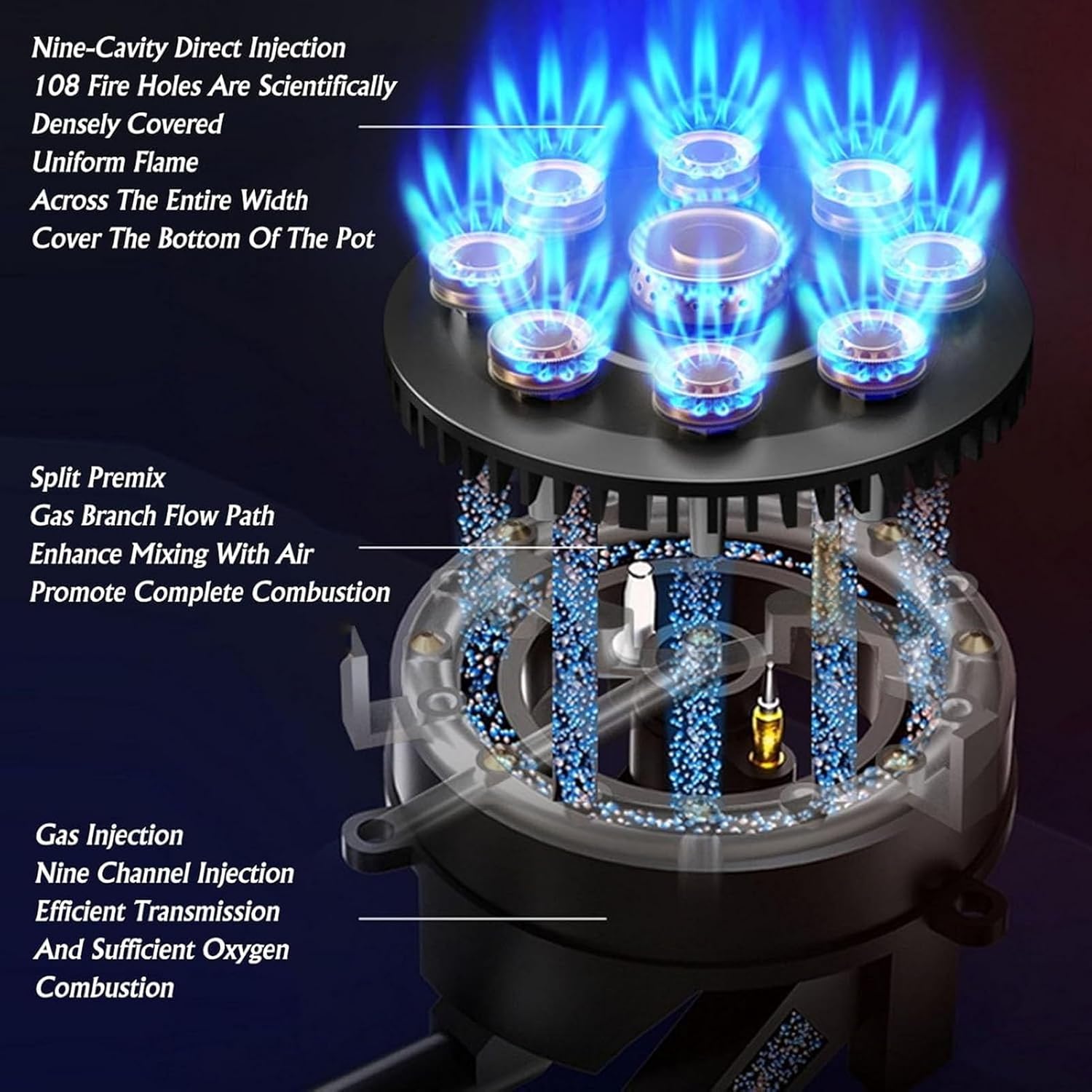 Nine-Cavity Direct Injection
108 Fire Holes Are Scientifically
Densely Covered
Uniform Flame
Across The Entire Width
Cover The Bottom Of The Pot

Split Premix
Gas Branch Flow Path
Enhance Mixing With Air
Promote Complete Combustion

Gas Injection
Nine Channel Injection
Efficient Transmission
And Sufficient Oxygen
Combustion