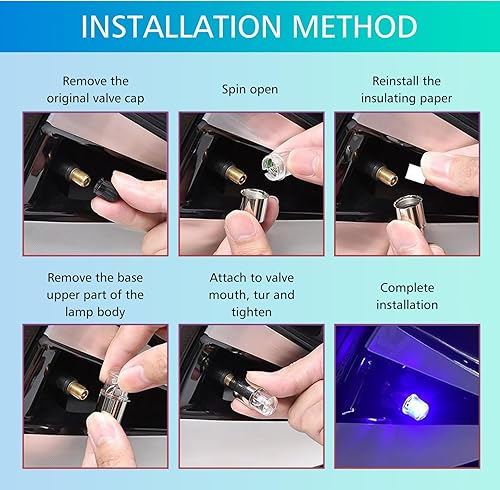 INSTALLATION METHOD

Remove the original valve cap

Spin open

Reinstall the insulating paper

Remove the base upper part of the lamp body

Attach to valve mouth, tur and tighten

Complete installation