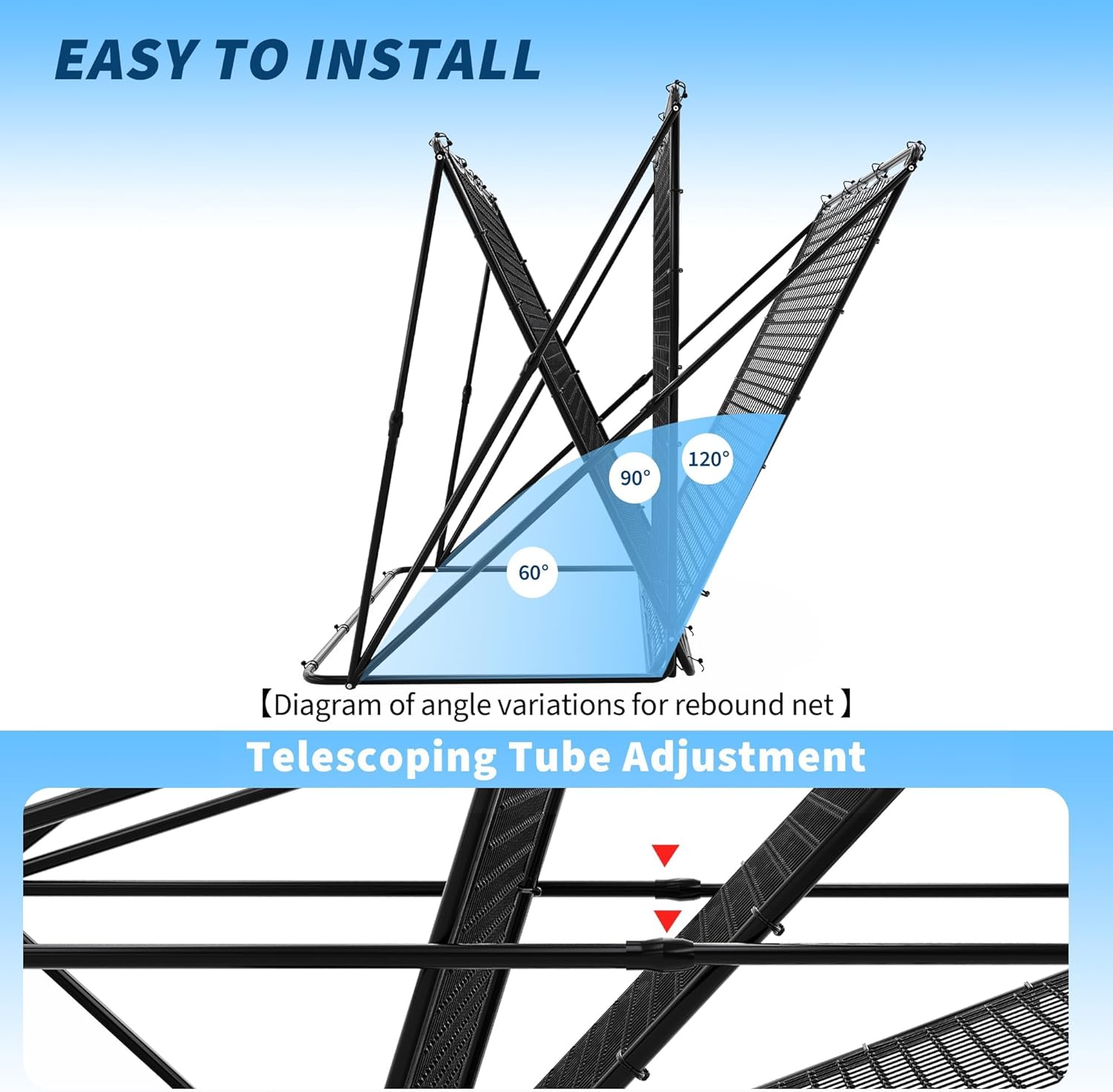 EASY TO INSTALL

120°

90°

60°

【Diagram of angle variations for rebound net】

Telescoping Tube Adjustment