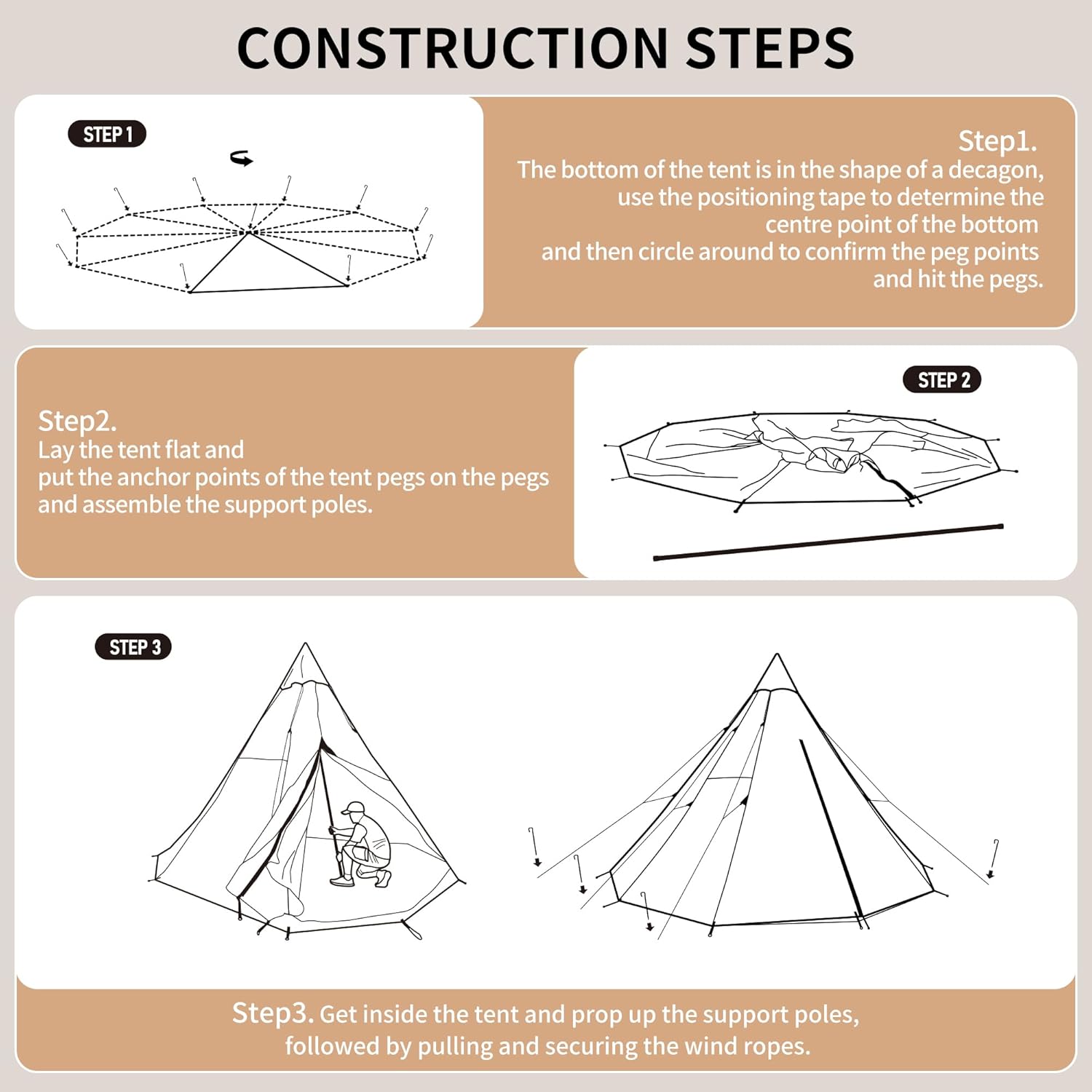 CONSTRUCTION STEPS

STEP 1

Step1.
The bottom of the tent is in the shape of a decagon, use the positioning tape to determine the centre point of the bottom and then circle around to confirm the peg points and hit the pegs.

Step2.
Lay the tent flat and put the anchor points of the tent pegs on the pegs and assemble the support poles.

STEP 2

STEP 3

Step3. Get inside the tent and prop up the support poles, followed by pulling and securing the wind ropes.