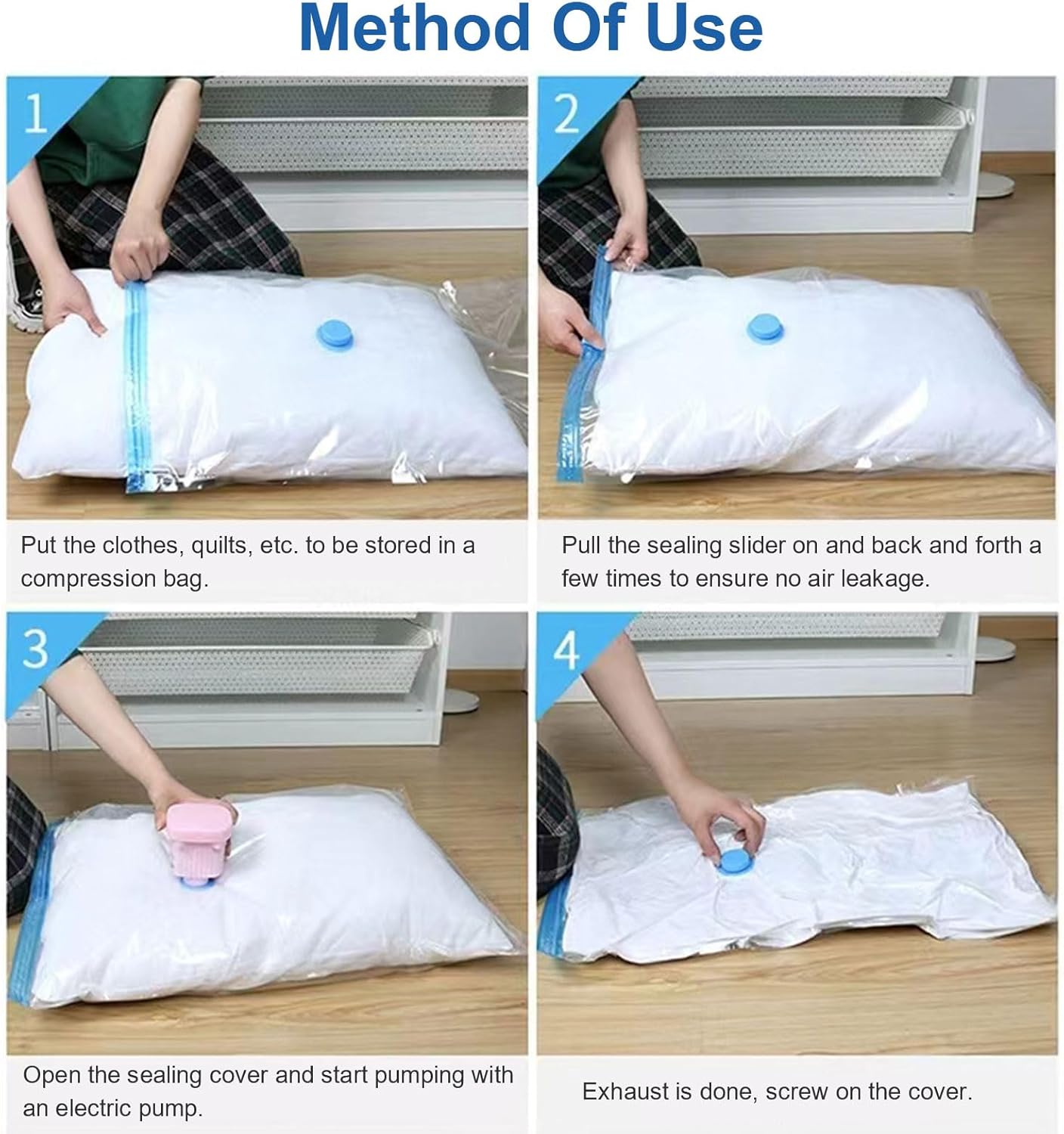 Method Of Use

1

Put the clothes, quilts, etc. to be stored in a compression bag.

2

Pull the sealing slider on and back and forth a few times to ensure no air leakage.

3

Open the sealing cover and start pumping with an electric pump.

4

Exhaust is done, screw on the cover.