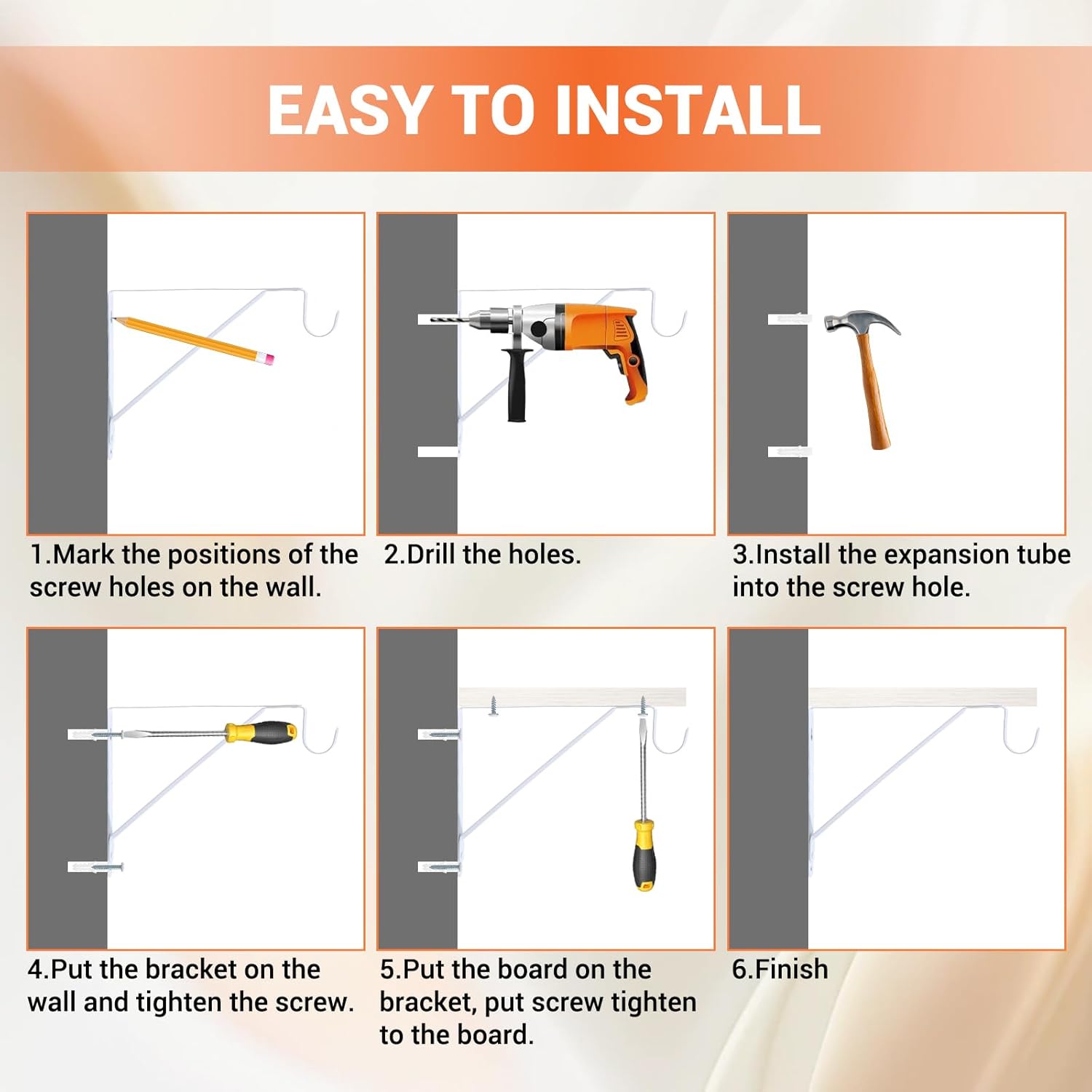 EASY TO INSTALL

1.Mark the positions of the screw holes on the wall.

2.Drill the holes.

3.Install the expansion tube into the screw hole.

4.Put the bracket on the wall and tighten the screw.

5.Put the board on the bracket, put screw tighten to the board.

6.Finish