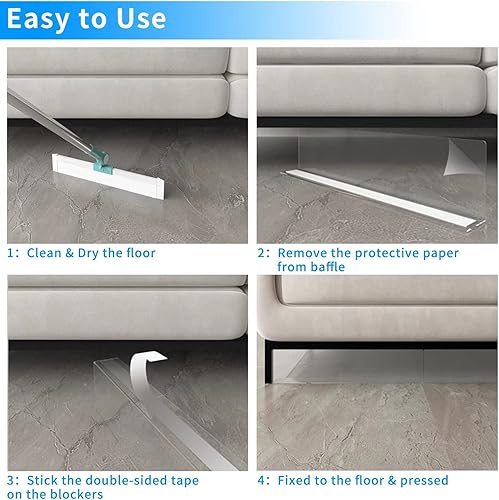 Easy to Use

1: Clean & Dry the floor

2: Remove the protective paper from baffle

3: Stick the double-sided tape on the blockers

4: Fixed to the floor & pressed