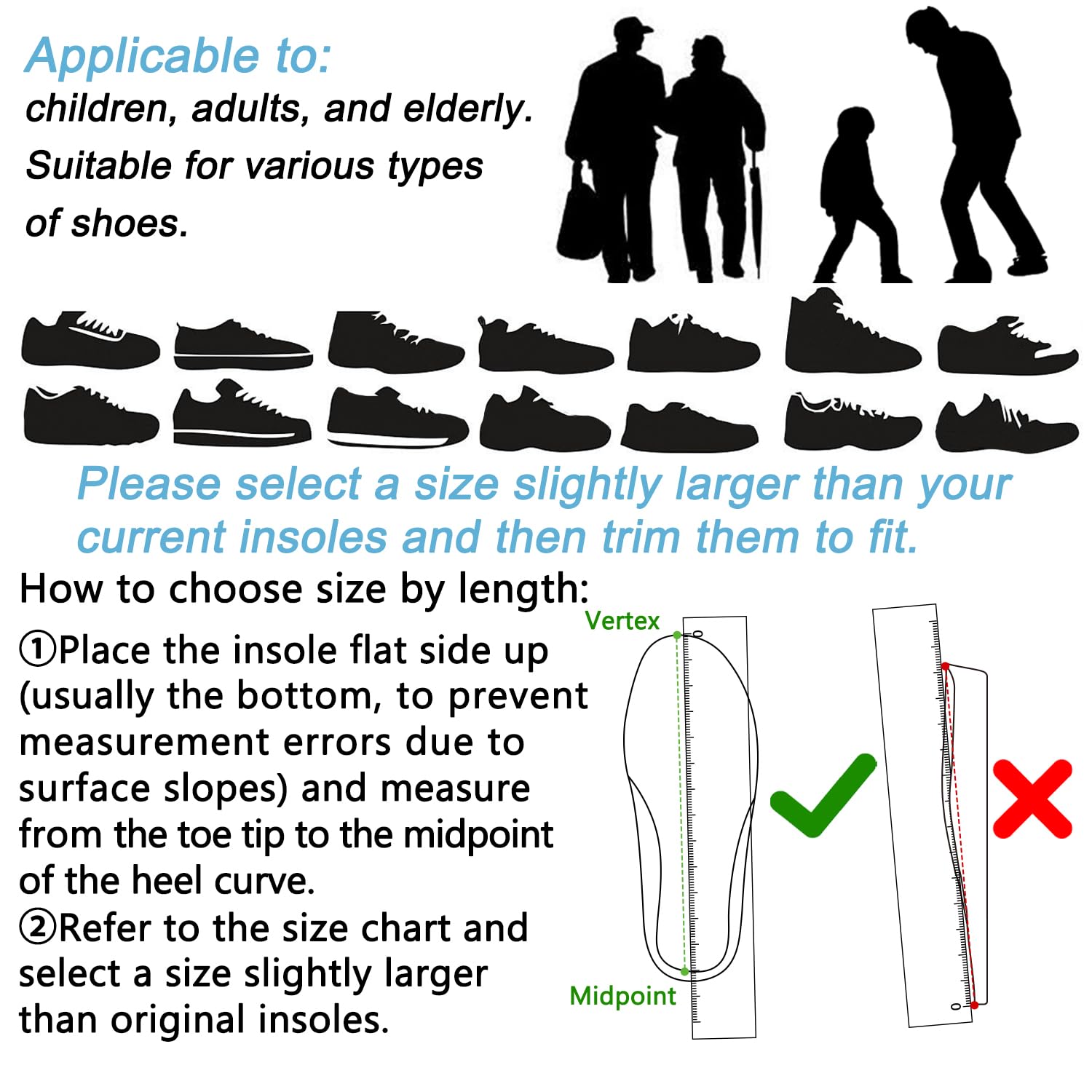 Applicable to:
children, adults, and elderly.
Suitable for various types of shoes.

Please select a size slightly larger than your current insoles and then trim them to fit.

How to choose size by length:

①Place the insole flat side up (usually the bottom, to prevent measurement errors due to surface slopes) and measure from the toe tip to the midpoint of the heel curve.
②Refer to the size chart and select a size slightly larger than original insoles.

Vertex
Midpoint