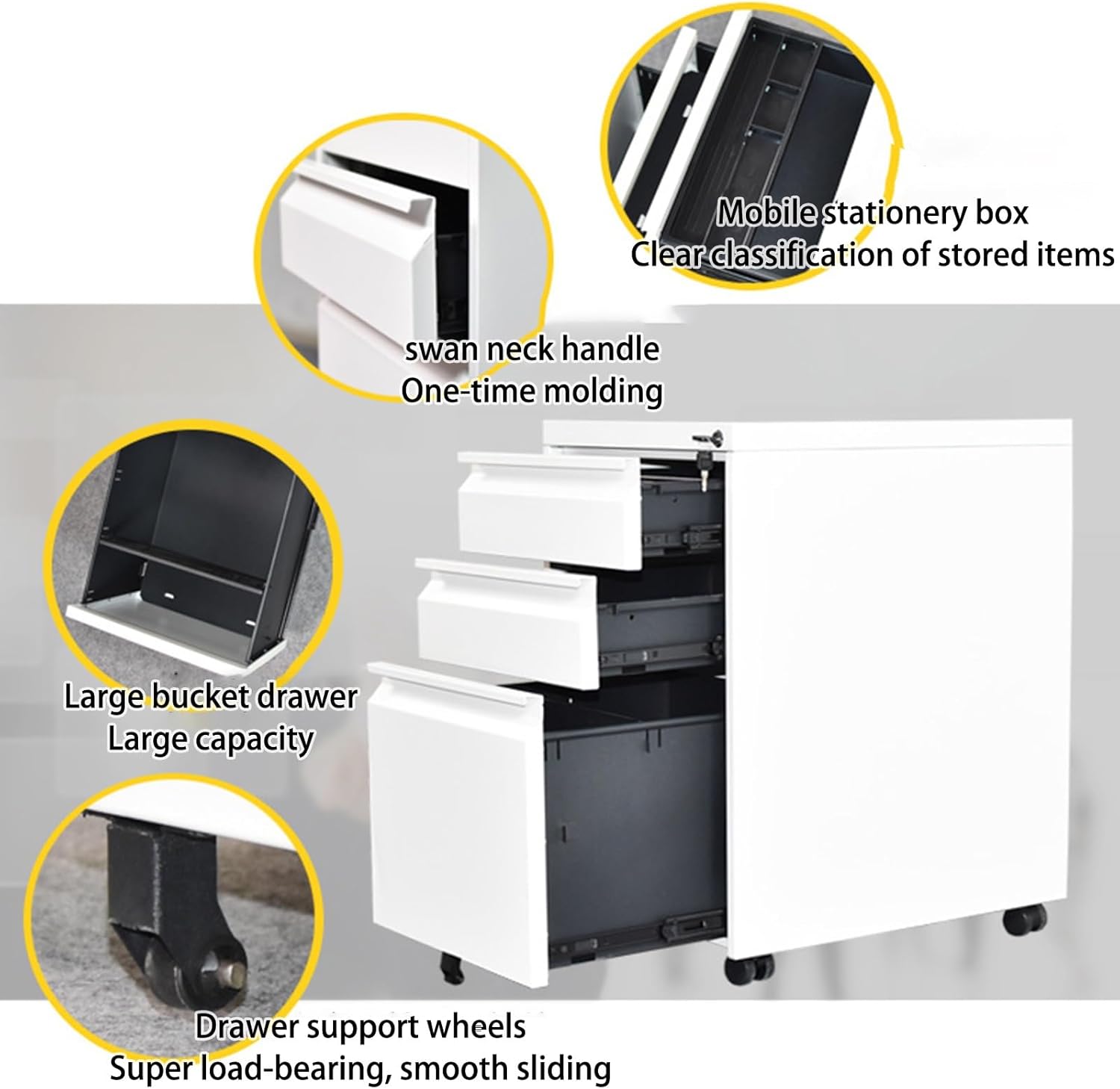 Mobile stationery box
Clear classification of stored items

swan neck handle
One-time molding

Large bucket drawer
Large capacity

Drawer support wheels
Super load-bearing, smooth sliding