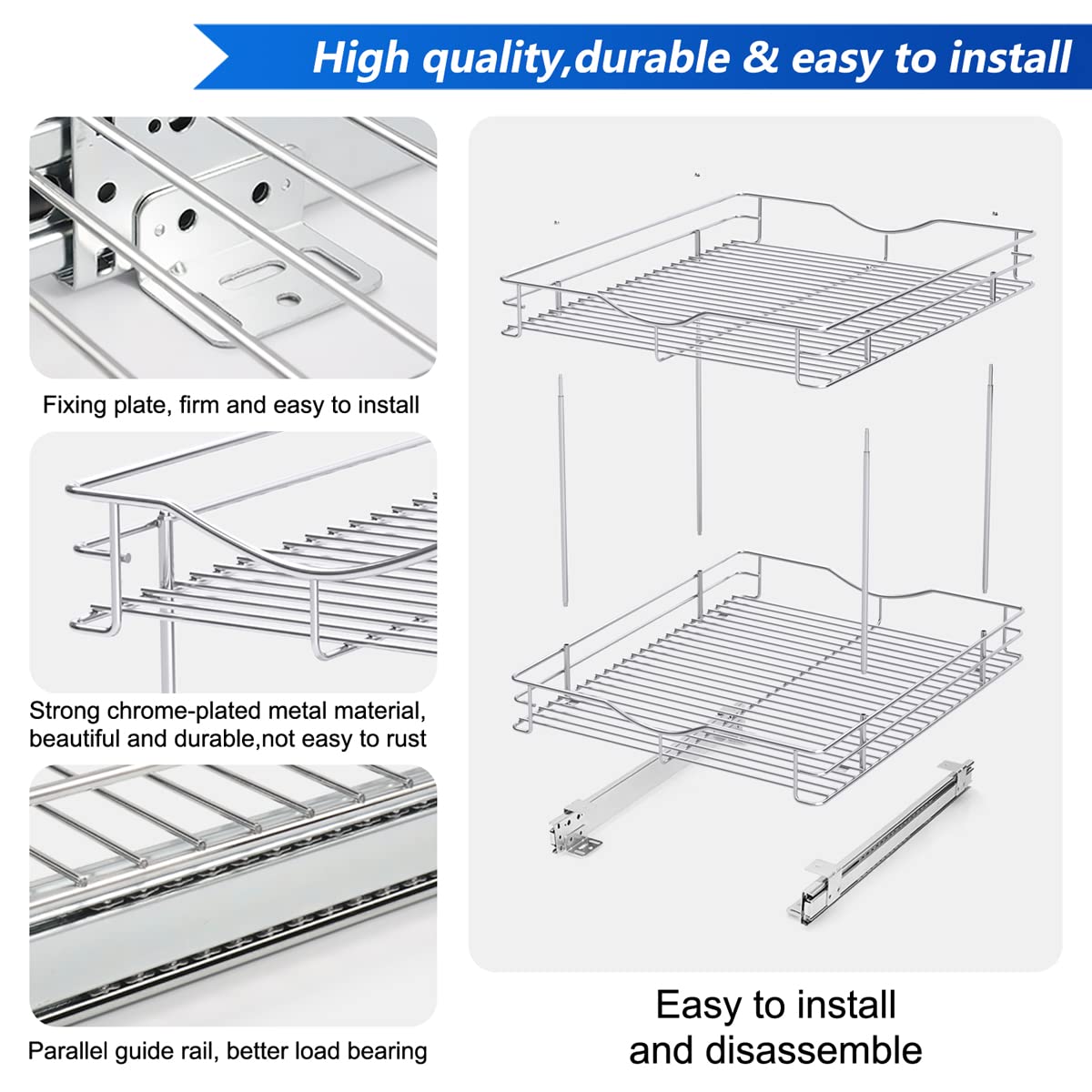 High quality,durable & easy to install

Fixing plate, firm and easy to install

Strong chrome-plated metal material, beautiful and durable,not easy to rust

Parallel guide rail, better load bearing

Easy to install and disassemble