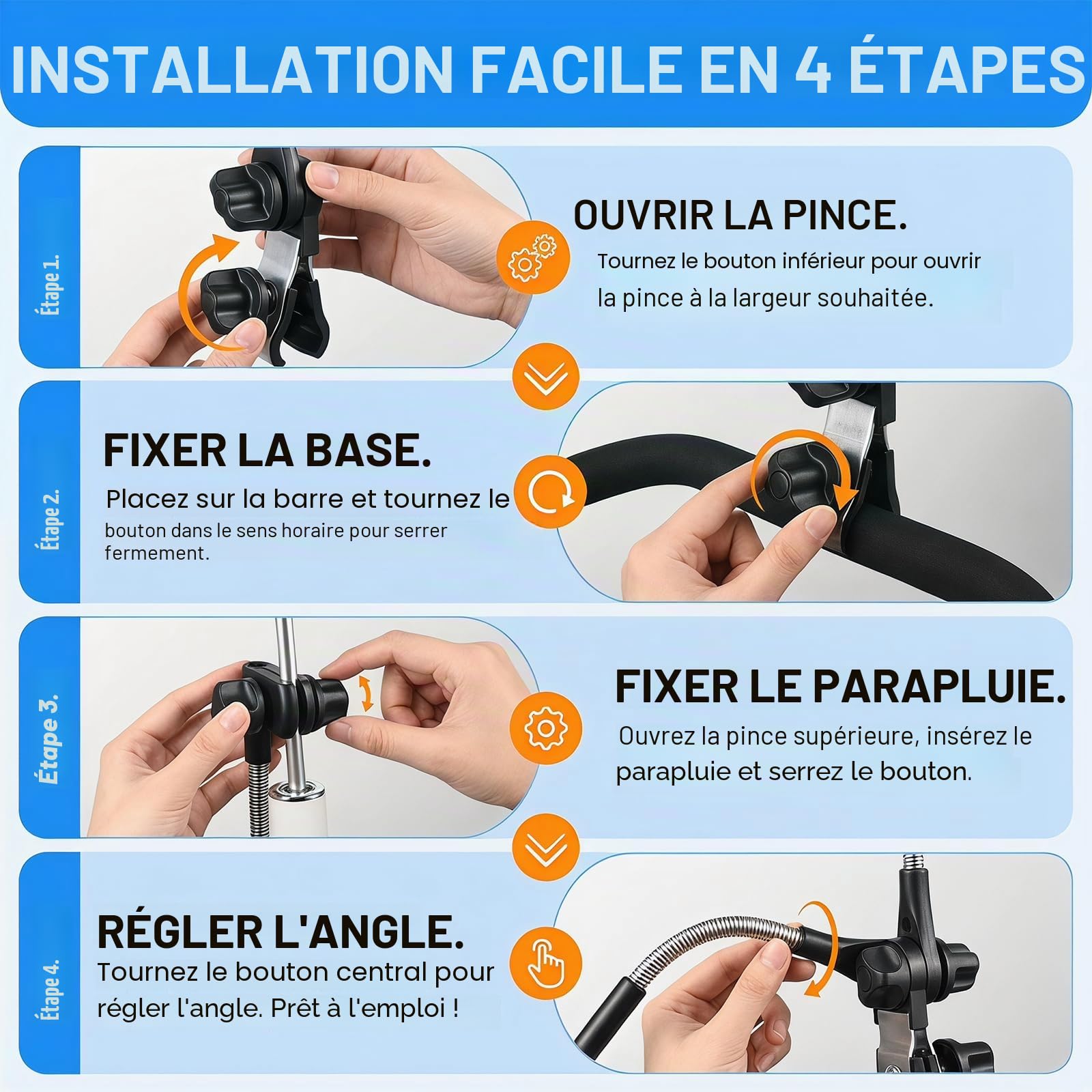 INSTALLATION FACILE EN 4 ÉTAPES

Étape 1.

OUVRIR LA PINCE.

Tournez le bouton inférieur pour ouvrir la pince à la largeur souhaitée.

Étape 2.

FIXER LA BASE.

Placez sur la barre et tournez le bouton dans le sens horaire pour serrer fermement.

Étape 3.

FIXER LE PARAPLUIE.

Ouvrez la pince supérieure, insérez le parapluie et serrez le bouton.

Étape 4.

RÉGLER L'ANGLE.

Tournez le bouton central pour régler l'angle. Prêt à l'emploi !