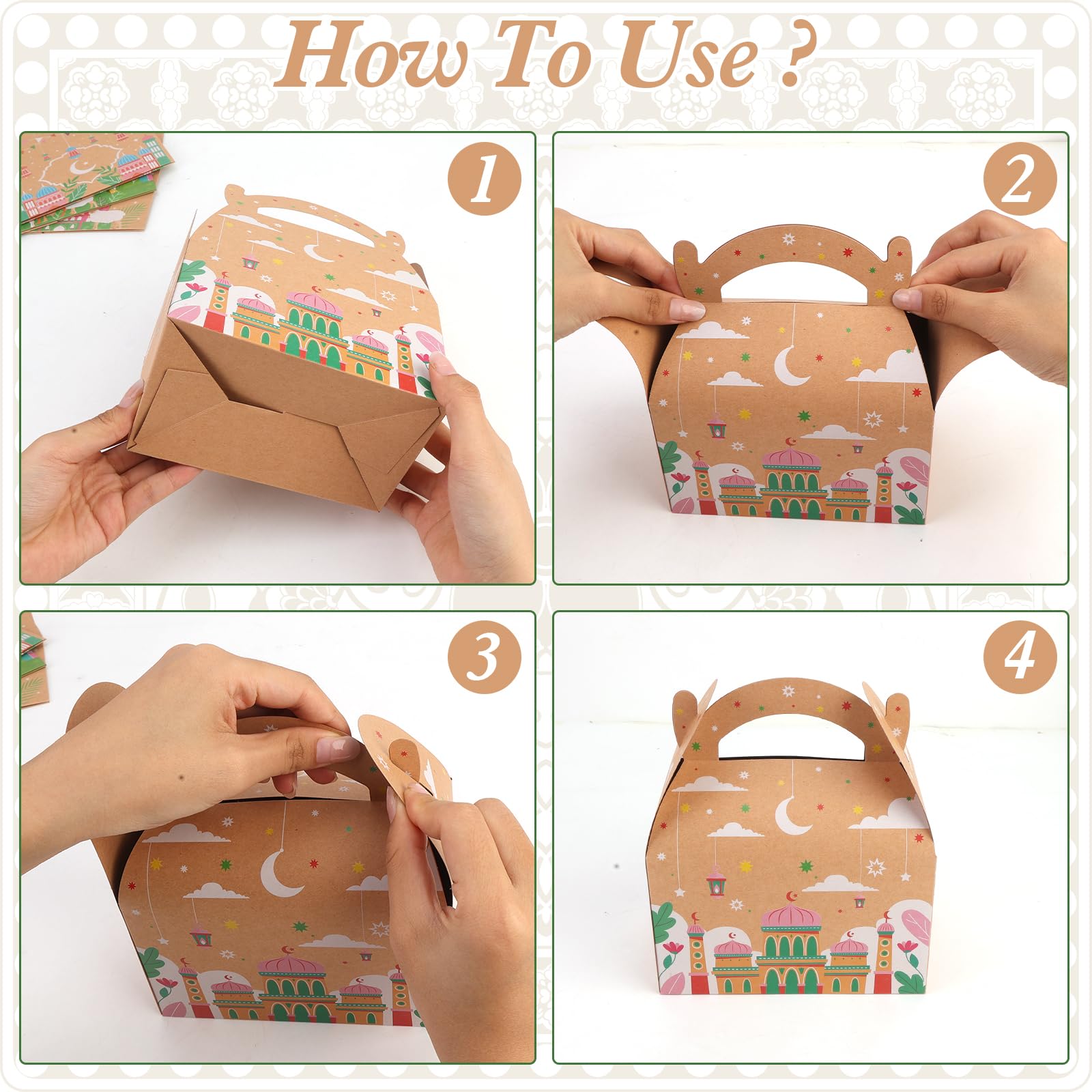 How To Use ?

1

2

3

4