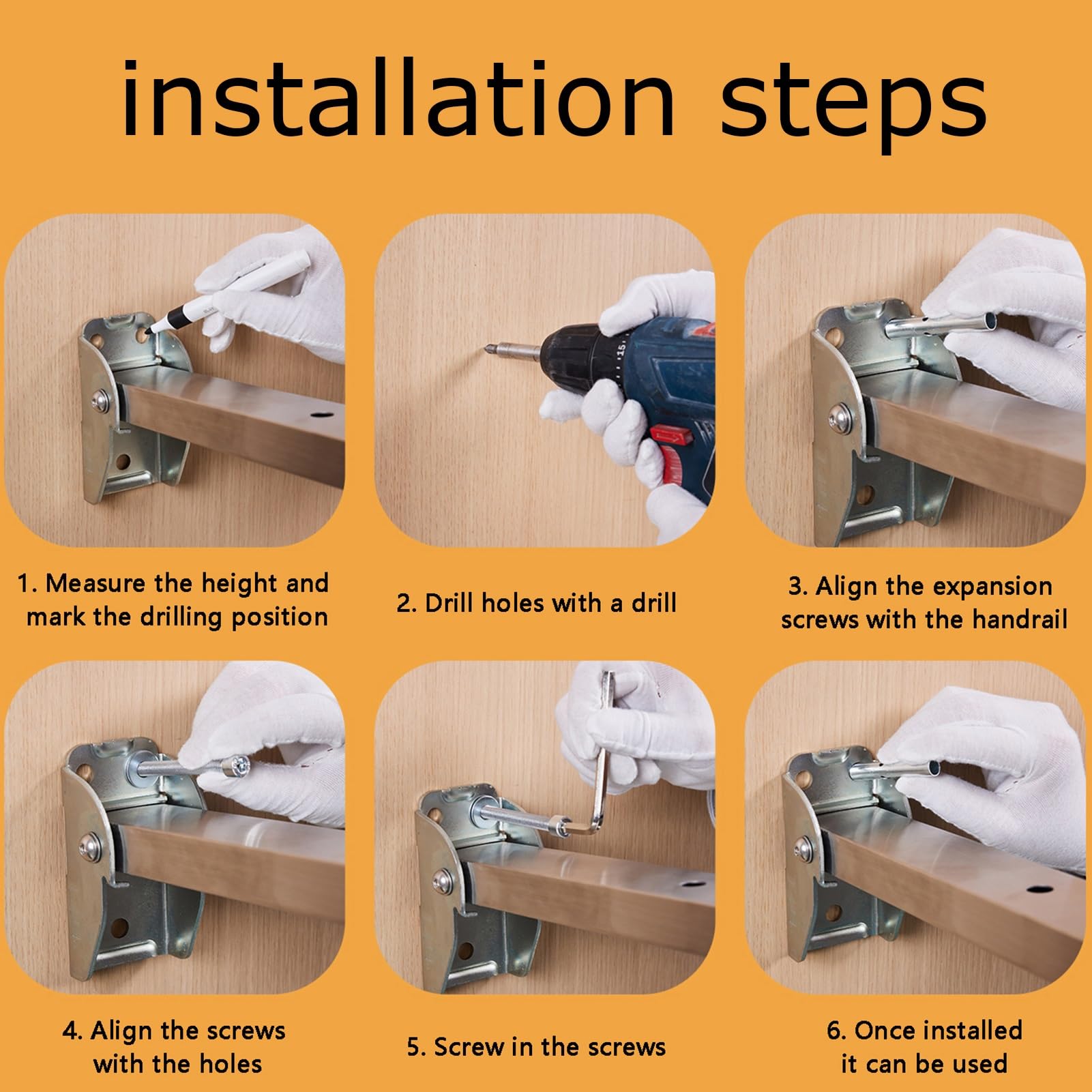 installation steps

1. Measure the height and mark the drilling position

2. Drill holes with a drill

3. Align the expansion screws with the handrail

4. Align the screws with the holes

5. Screw in the screws

6. Once installed it can be used