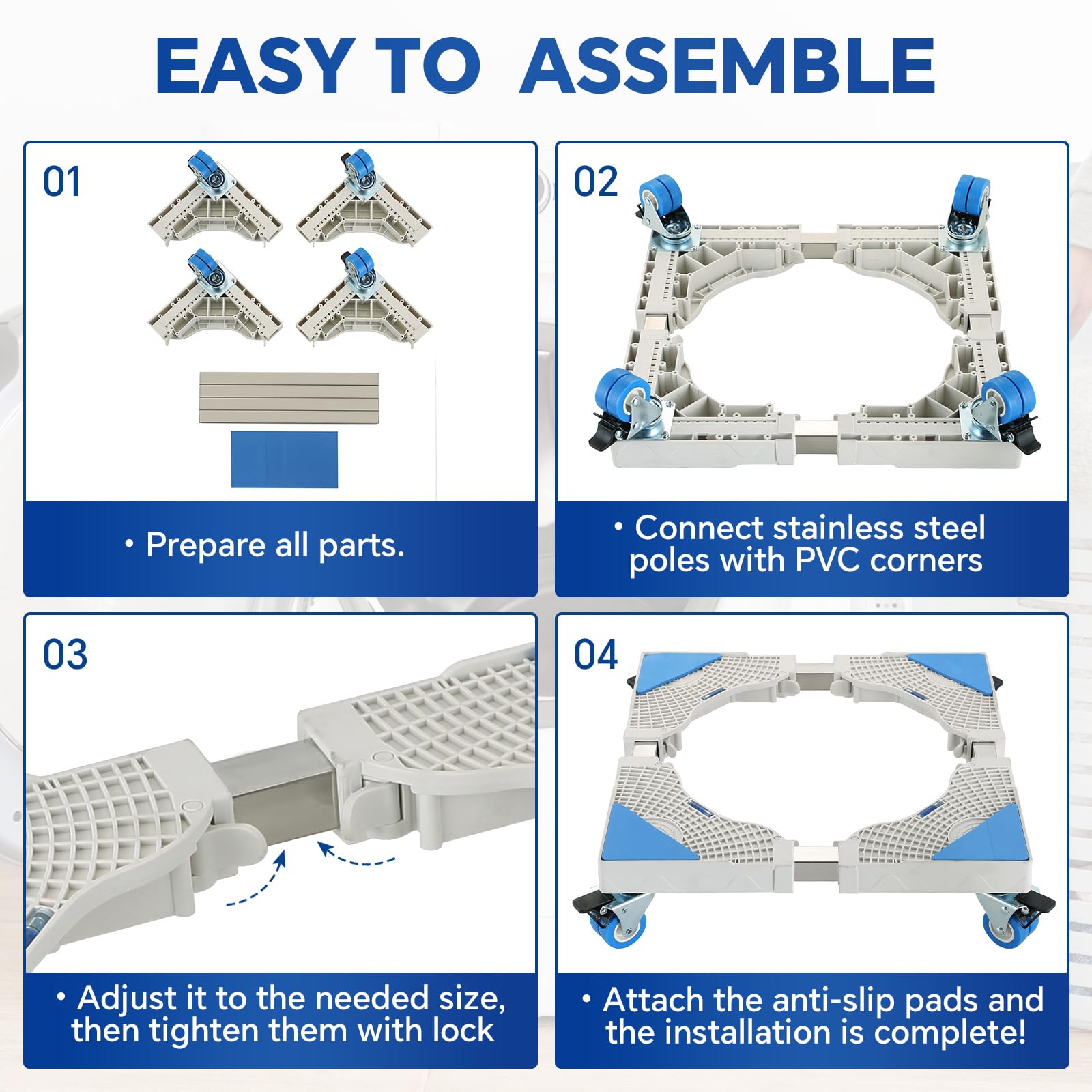 EASY TO ASSEMBLE

01

• Prepare all parts.

02

• Connect stainless steel poles with PVC corners

03

• Adjust it to the needed size, then tighten them with lock

04

• Attach the anti-slip pads and the installation is complete!