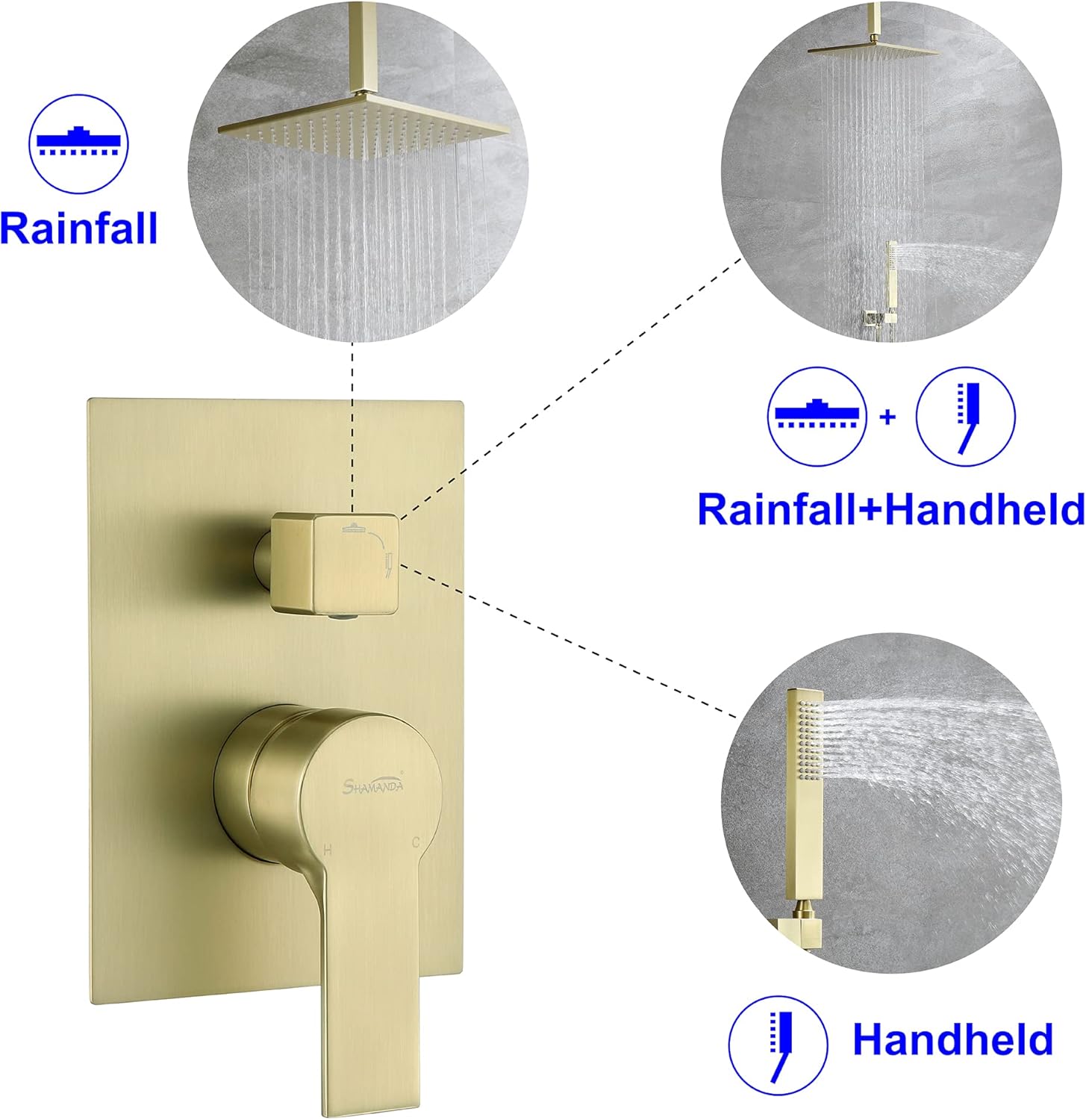 Rainfall

+

Rainfall+Handheld

SHAMANDA

H C

Handheld