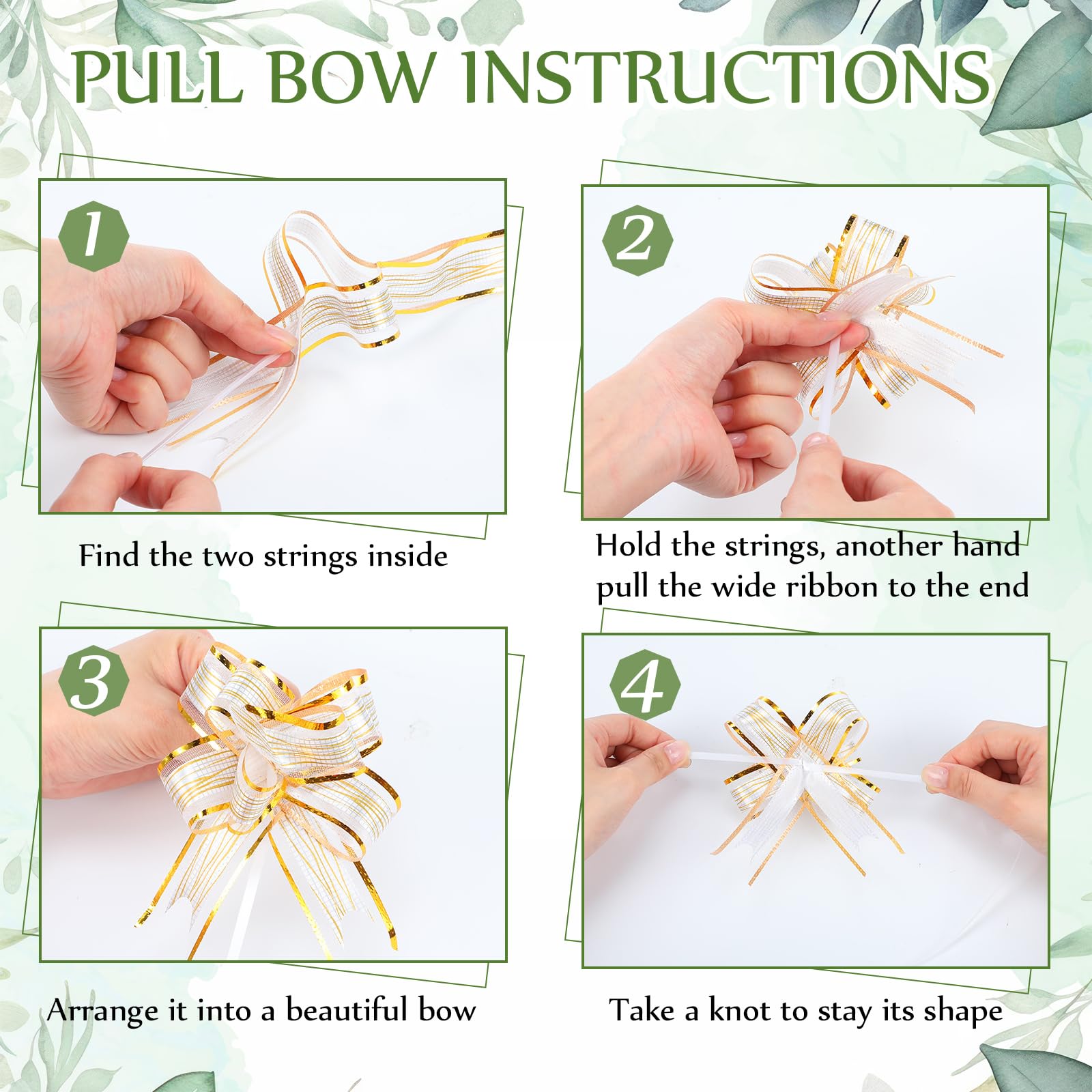 PULL BOW INSTRUCTIONS

1

Find the two strings inside

2

Hold the strings, another hand pull the wide ribbon to the end

3

Arrange it into a beautiful bow

4

Take a knot to stay its shape