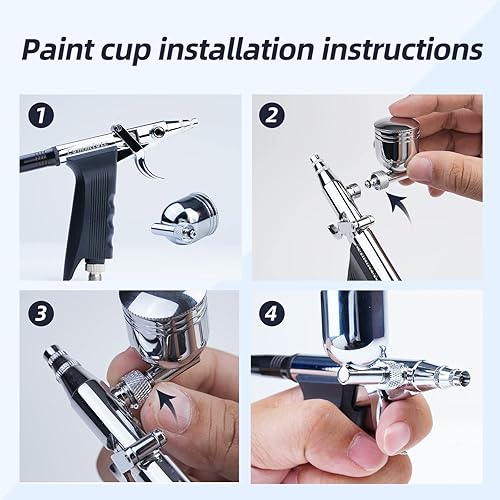 Paint cup installation instructions

1

2

3

4