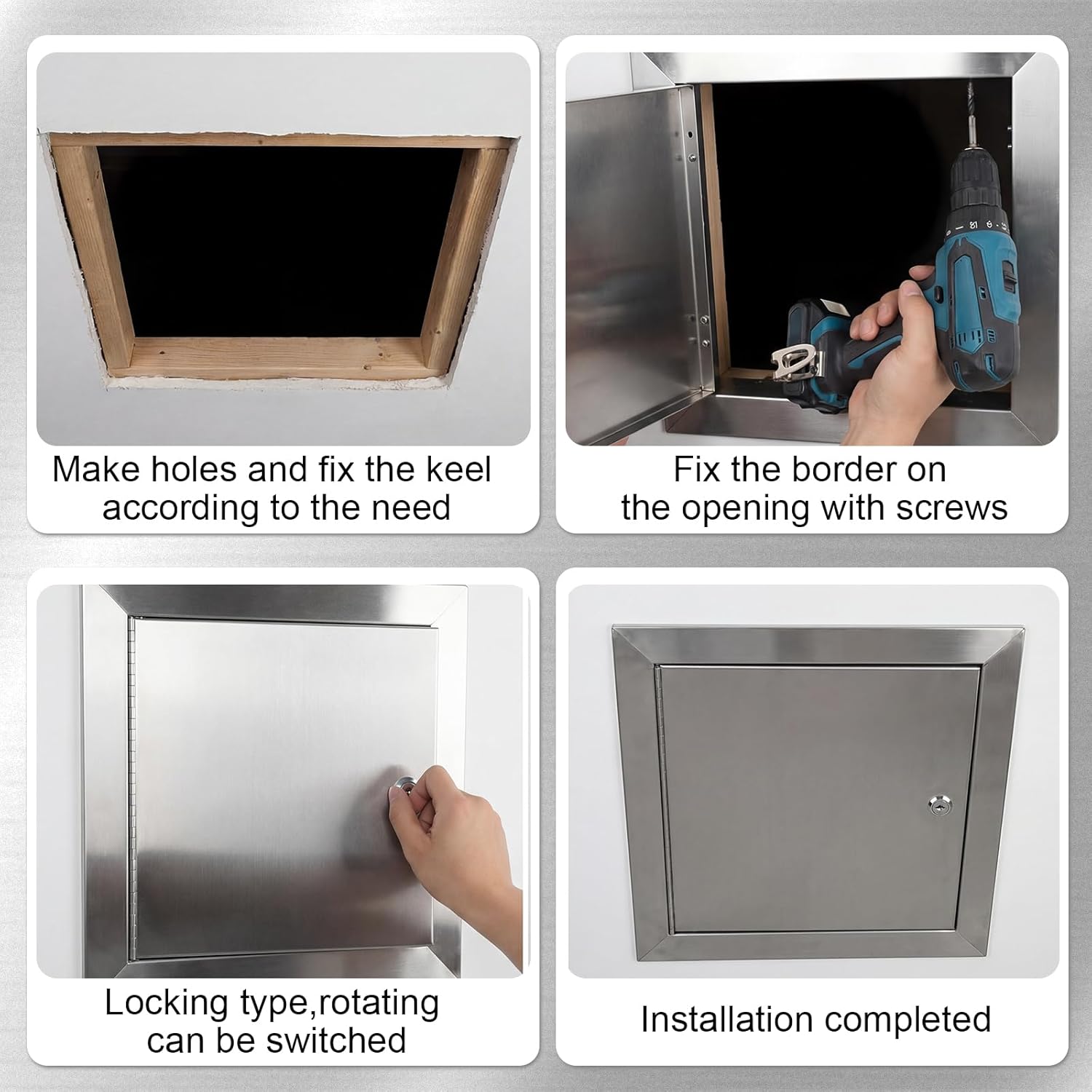 Make holes and fix the keel according to the need

Fix the border on the opening with screws

Locking type,rotating can be switched

Installation completed