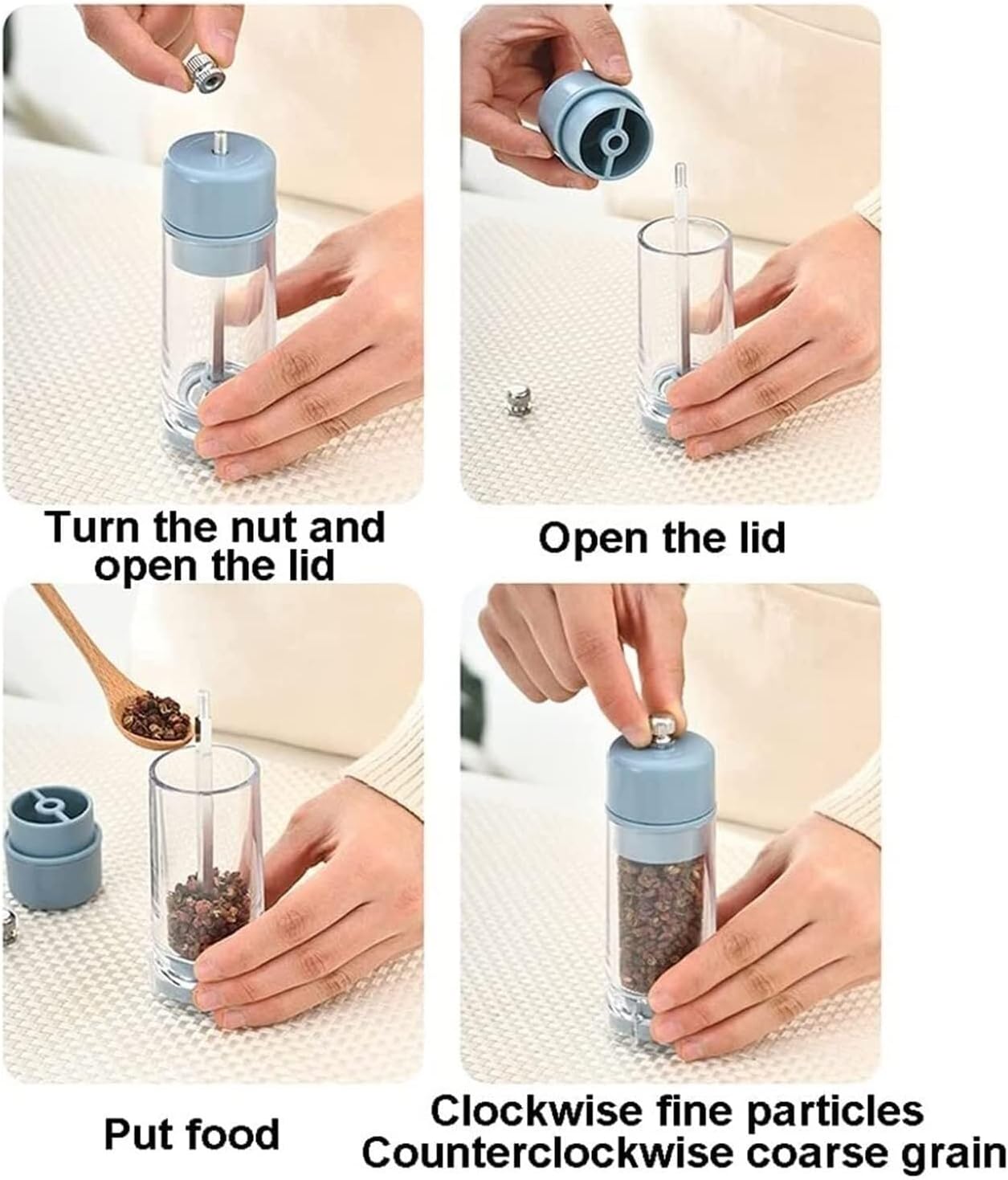 Turn the nut and open the lid

Open the lid

Put food

Clockwise fine particles
Counterclockwise coarse grain