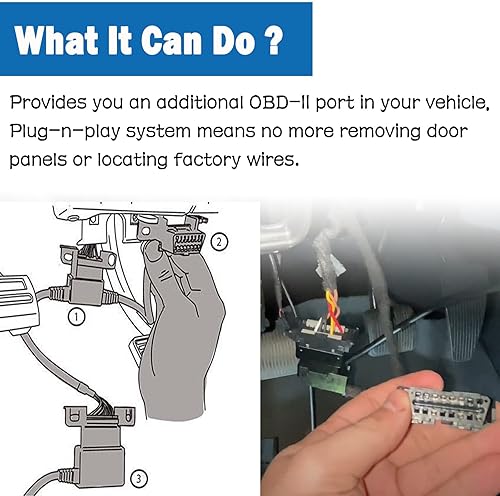 What It Can Do ?

Provides you an additional OBD-II port in your vehicle, Plug-n-play system means no more removing door panels or locating factory wires.

②
①
③