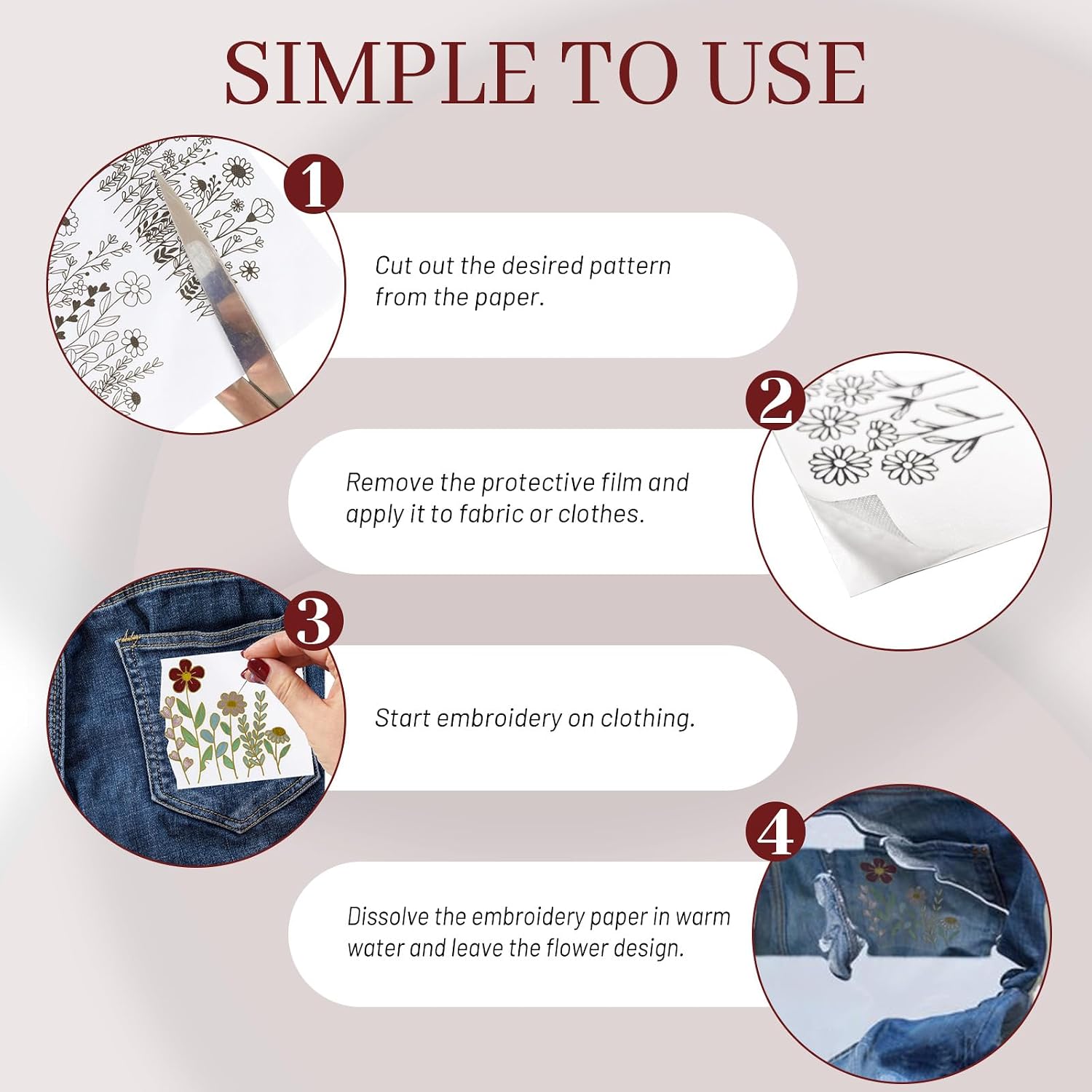 SIMPLE TO USE

1

Cut out the desired pattern from the paper.

2

Remove the protective film and apply it to fabric or clothes.

3

Start embroidery on clothing.

4

Dissolve the embroidery paper in warm water and leave the flower design.