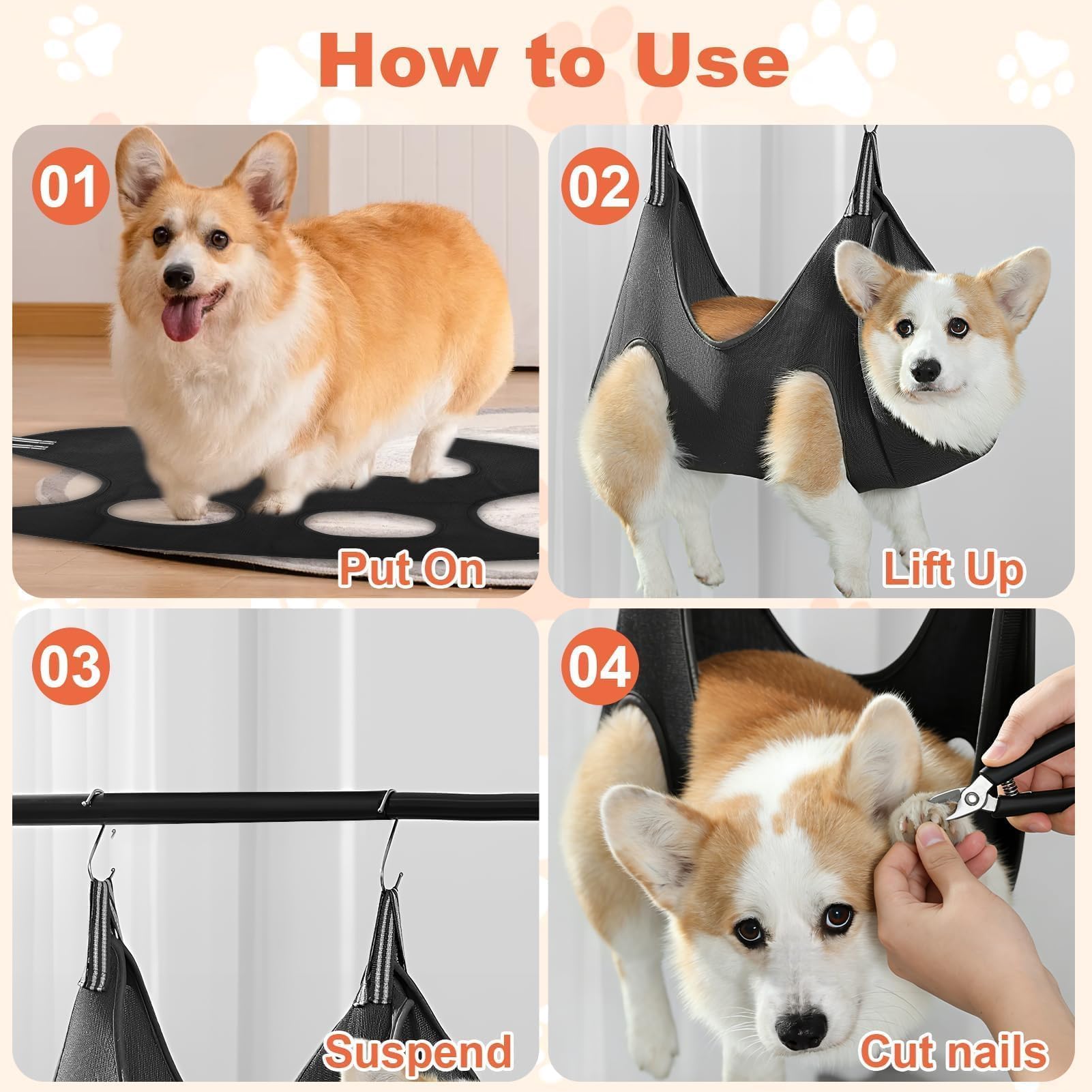 How to Use

01

Put On

02

Lift Up

03

Suspend

04

Cut nails