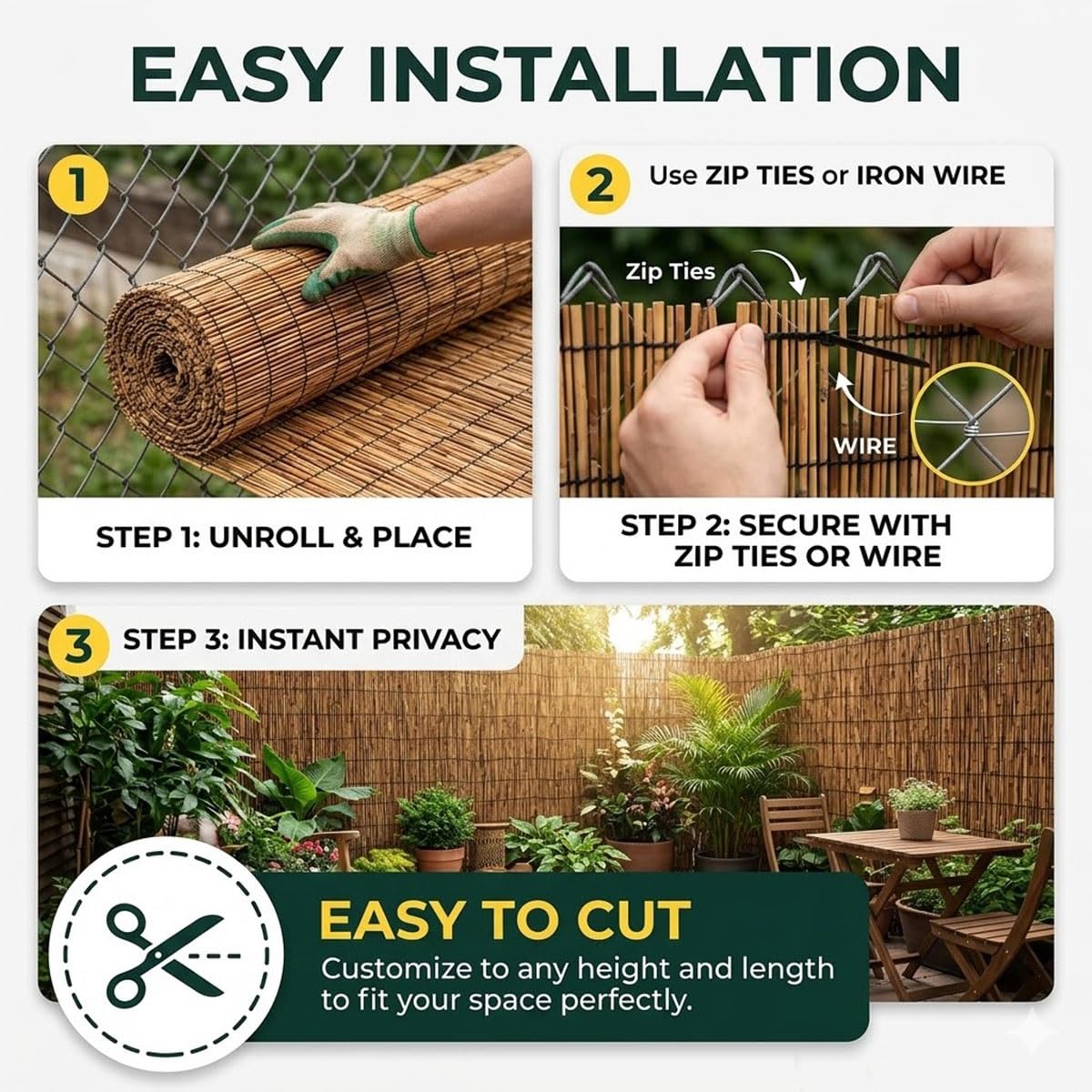 EASY INSTALLATION

1

STEP 1: UNROLL & PLACE

2 Use ZIP TIES or IRON WIRE

Zip Ties

WIRE

STEP 2: SECURE WITH ZIP TIES OR WIRE

3 STEP 3: INSTANT PRIVACY

EASY TO CUT

Customize to any height and length to fit your space perfectly.