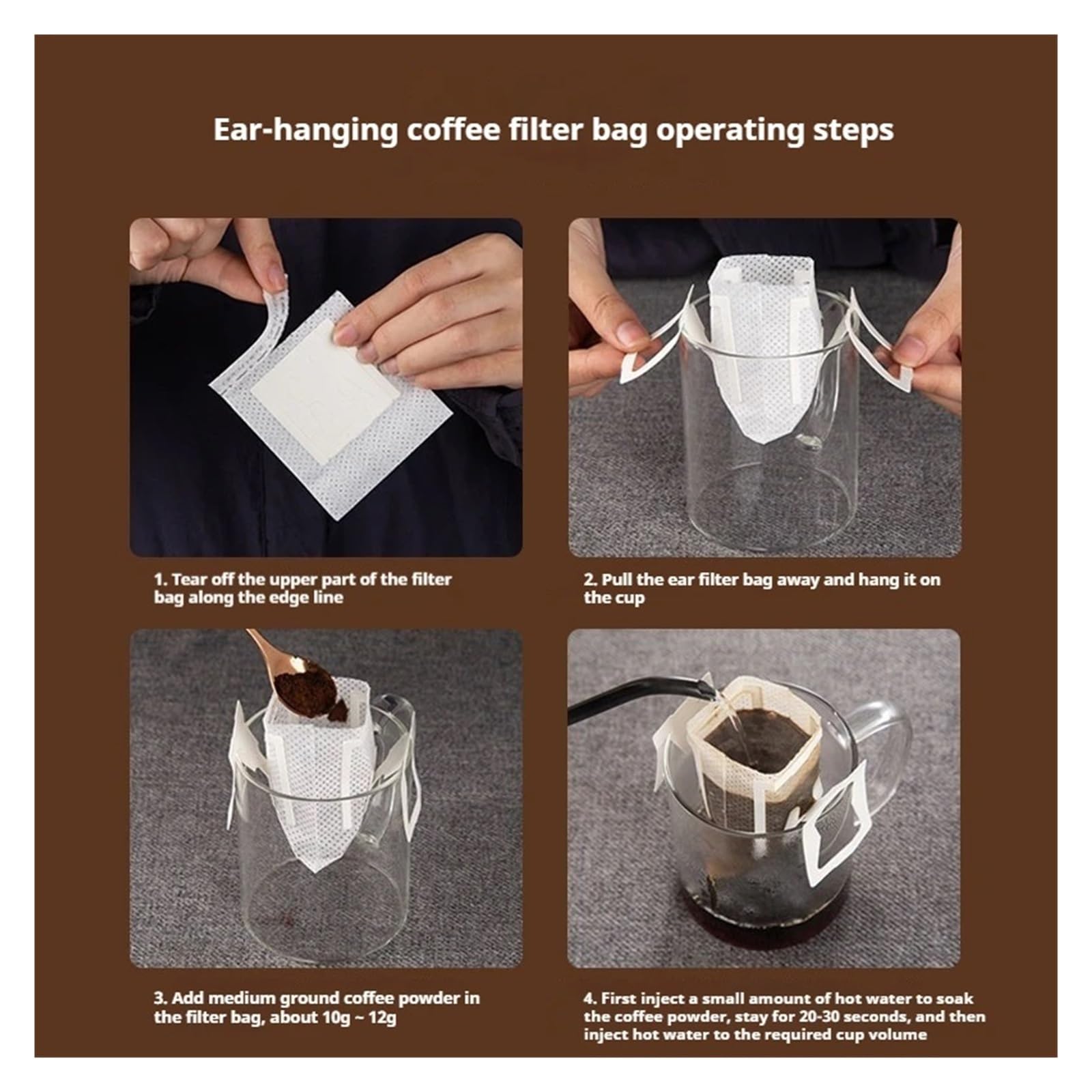 Ear-hanging coffee filter bag operating steps

1. Tear off the upper part of the filter bag along the edge line

2. Pull the ear filter bag away and hang it on the cup

3. Add medium ground coffee powder in the filter bag, about 10g ~ 12g

4. First inject a small amount of hot water to soak the coffee powder, stay for 20-30 seconds, and then inject hot water to the required cup volume