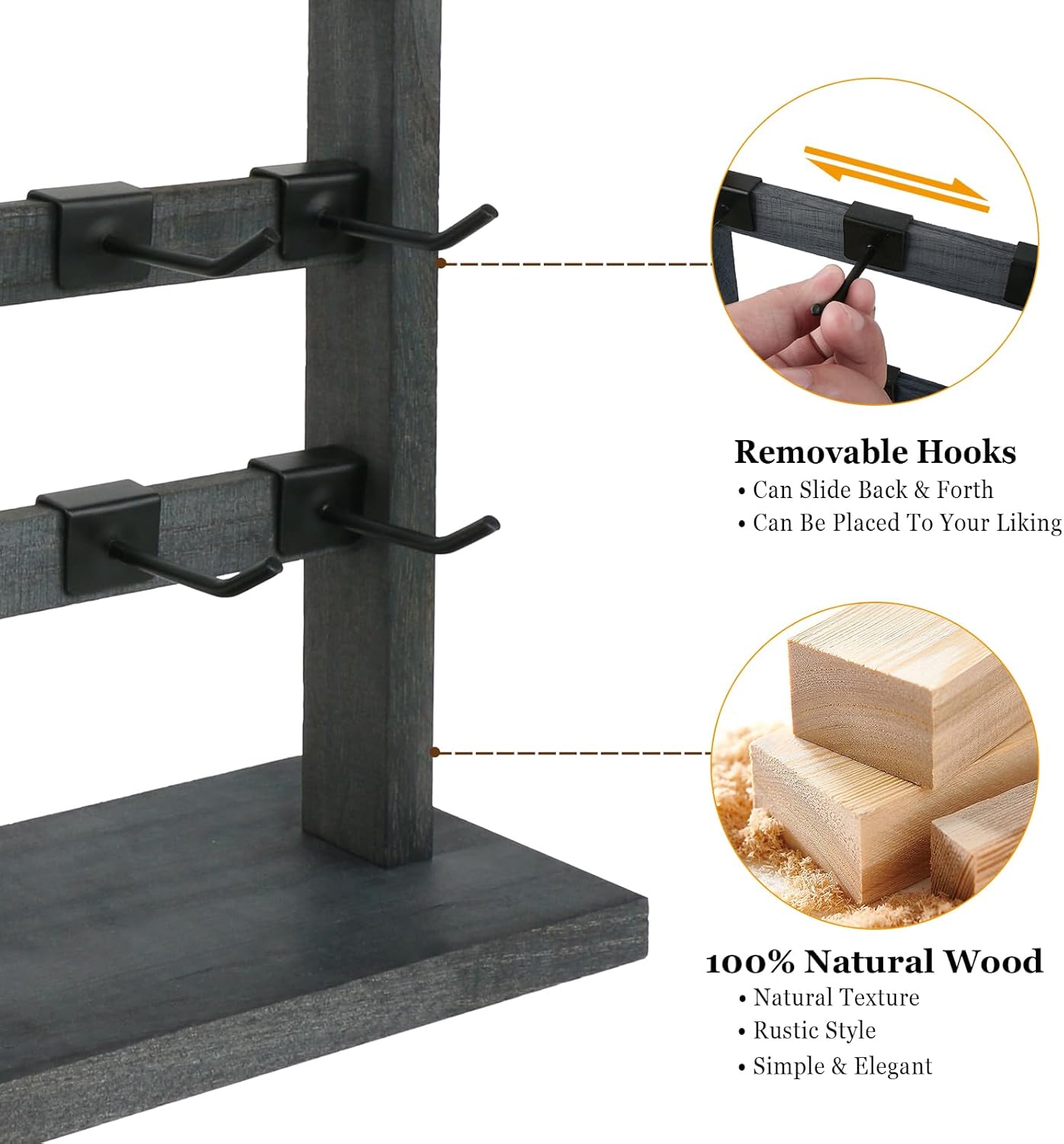 Removable Hooks
• Can Slide Back & Forth
• Can Be Placed To Your Liking

100% Natural Wood
• Natural Texture
• Rustic Style
• Simple & Elegant