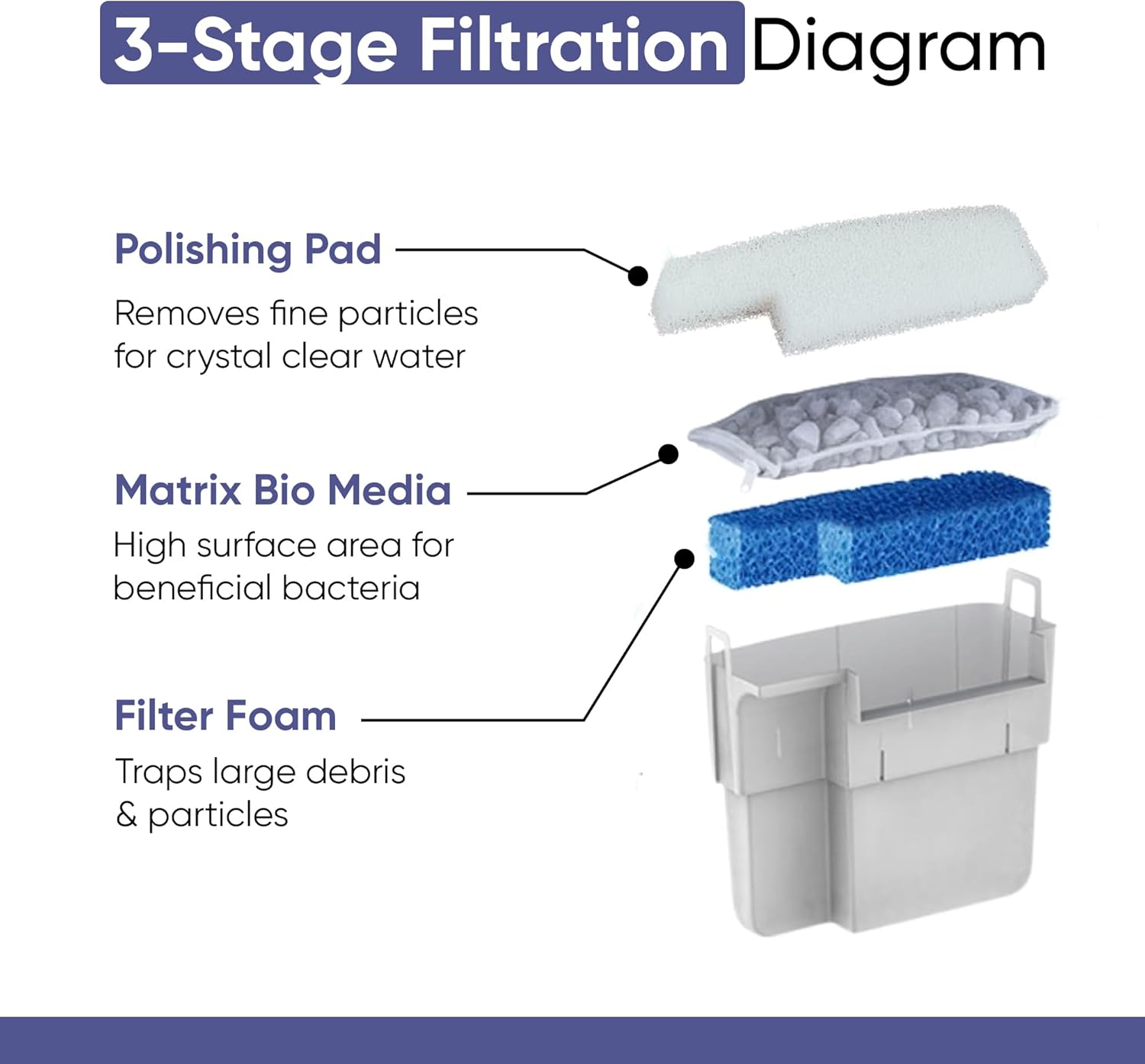 3-Stage Filtration Diagram

Polishing Pad

Removes fine particles for crystal clear water

Matrix Bio Media

High surface area for beneficial bacteria

Filter Foam

Traps large debris & particles