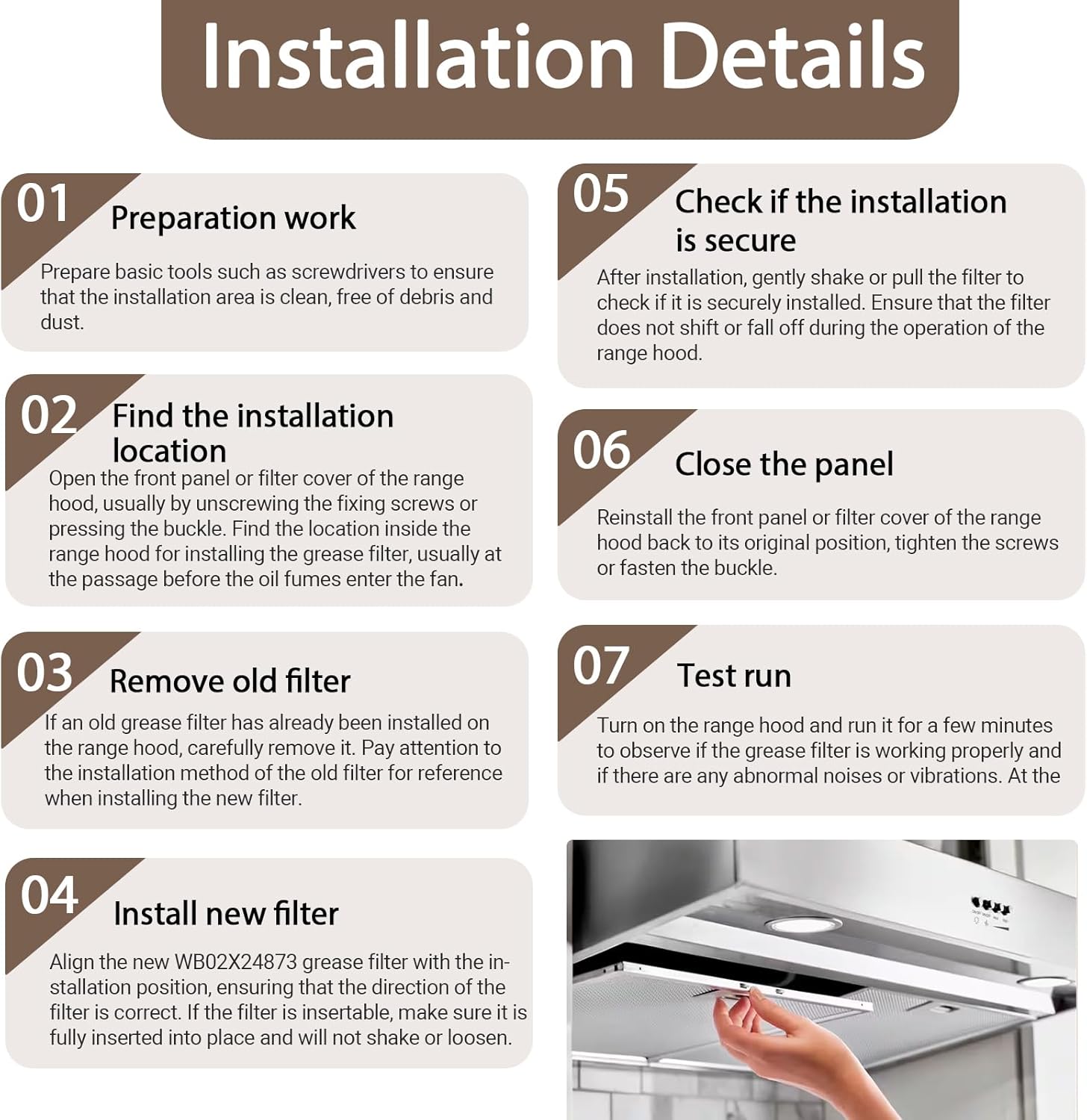 Installation Details

01 Preparation work

Prepare basic tools such as screwdrivers to ensure that the installation area is clean, free of debris and dust.

02 Find the installation location

Open the front panel or filter cover of the range hood, usually by unscrewing the fixing screws or pressing the buckle. Find the location inside the range hood for installing the grease filter, usually at the passage before the oil fumes enter the fan.

03 Remove old filter

If an old grease filter has already been installed on the range hood, carefully remove it. Pay attention to the installation method of the old filter for reference when installing the new filter.

04 Install new filter

Align the new WB02X24873 grease filter with the installation position, ensuring that the direction of the filter is correct. If the filter is insertable, make sure it is fully inserted into place and will not shake or loosen.

05 Check if the installation is secure

After installation, gently shake or pull the filter to check if it is securely installed. Ensure that the filter does not shift or fall off during the operation of the range hood.

06 Close the panel

Reinstall the front panel or filter cover of the range hood back to its original position, tighten the screws or fasten the buckle.

07 Test run

Turn on the range hood and run it for a few minutes to observe if the grease filter is working properly and if there are any abnormal noises or vibrations. At the