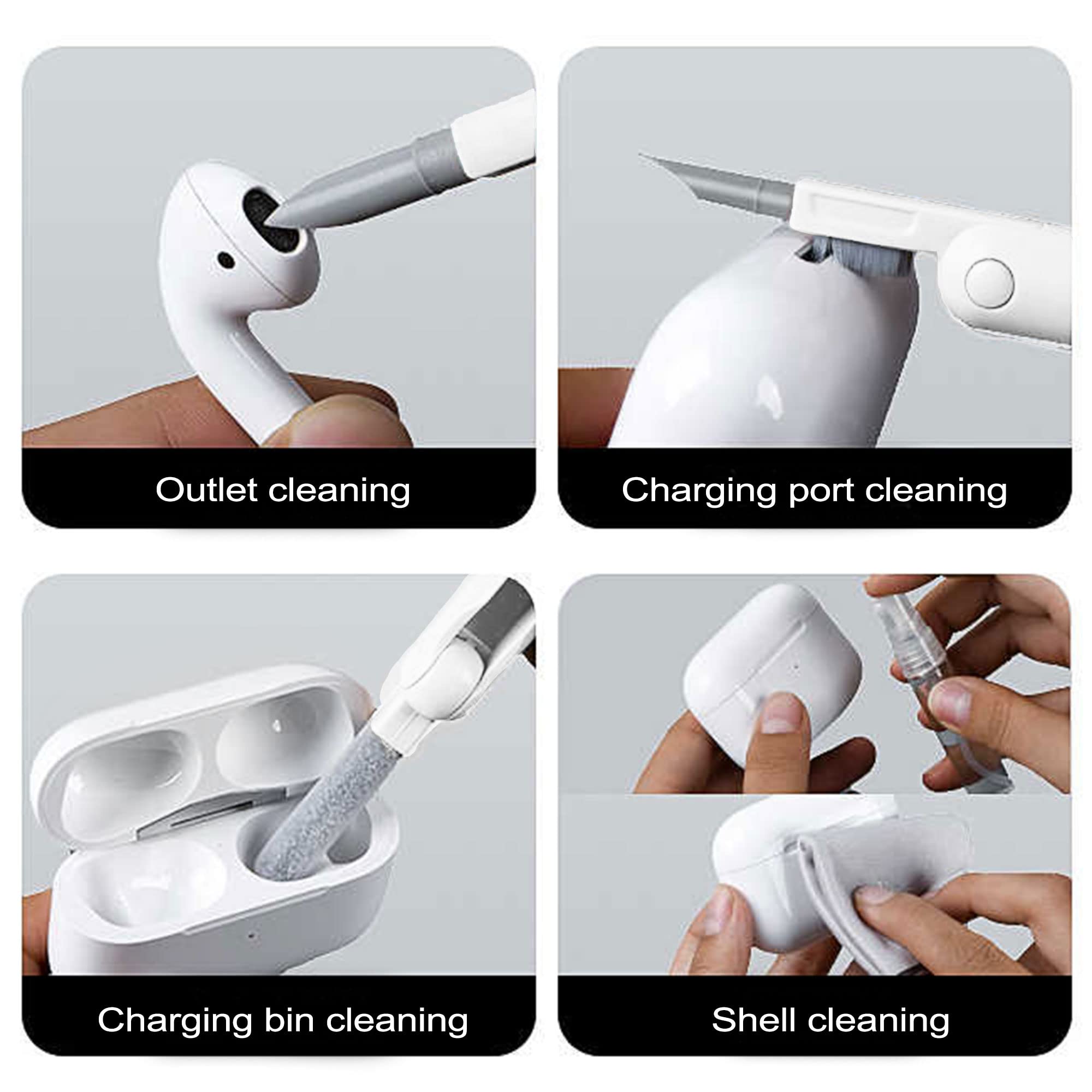 Outlet cleaning

Charging port cleaning

Charging bin cleaning

Shell cleaning