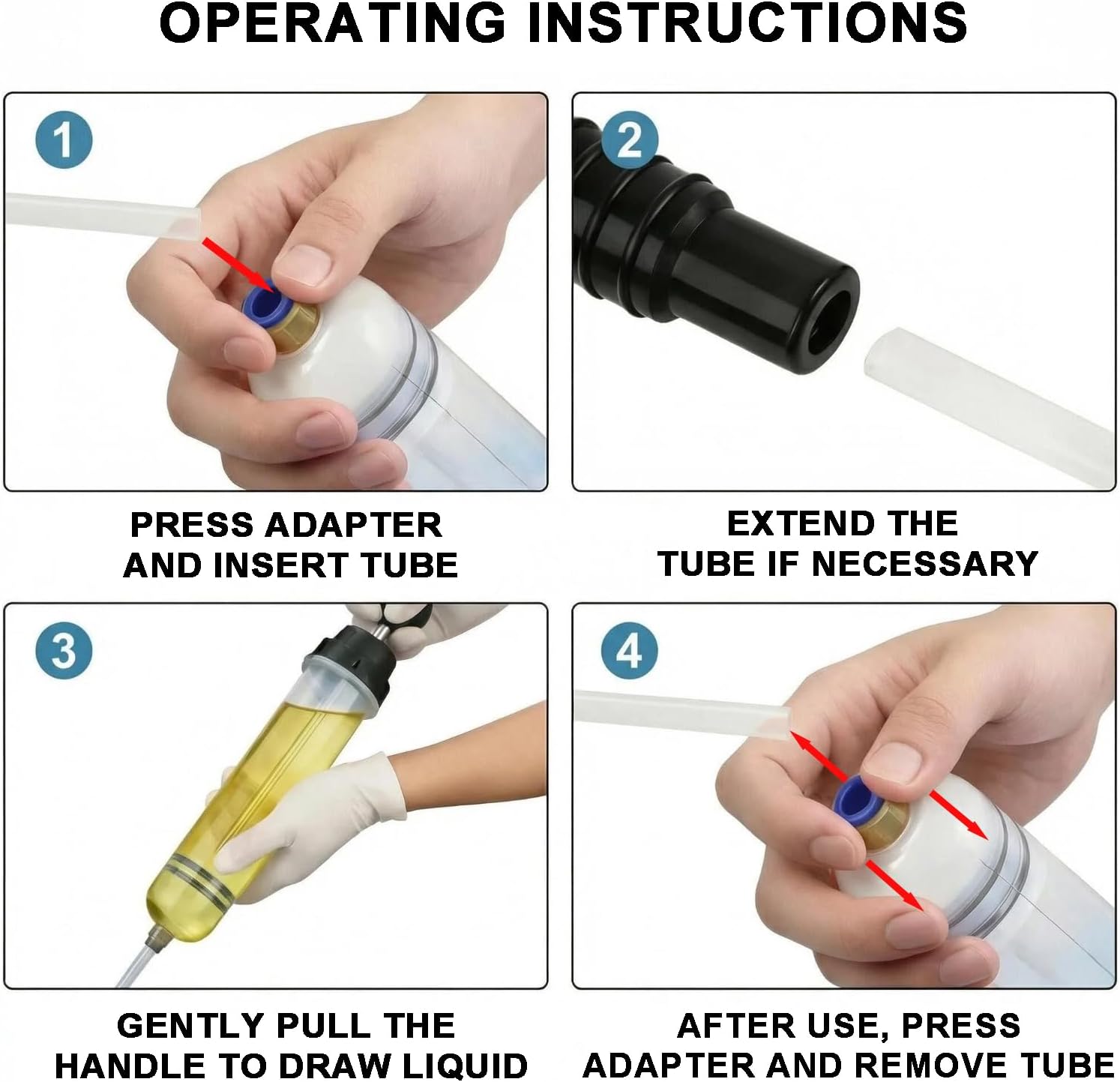 OPERATING INSTRUCTIONS

1

PRESS ADAPTER AND INSERT TUBE

2

EXTEND THE TUBE IF NECESSARY

3

GENTLY PULL THE HANDLE TO DRAW LIQUID

4

AFTER USE, PRESS ADAPTER AND REMOVE TUBE