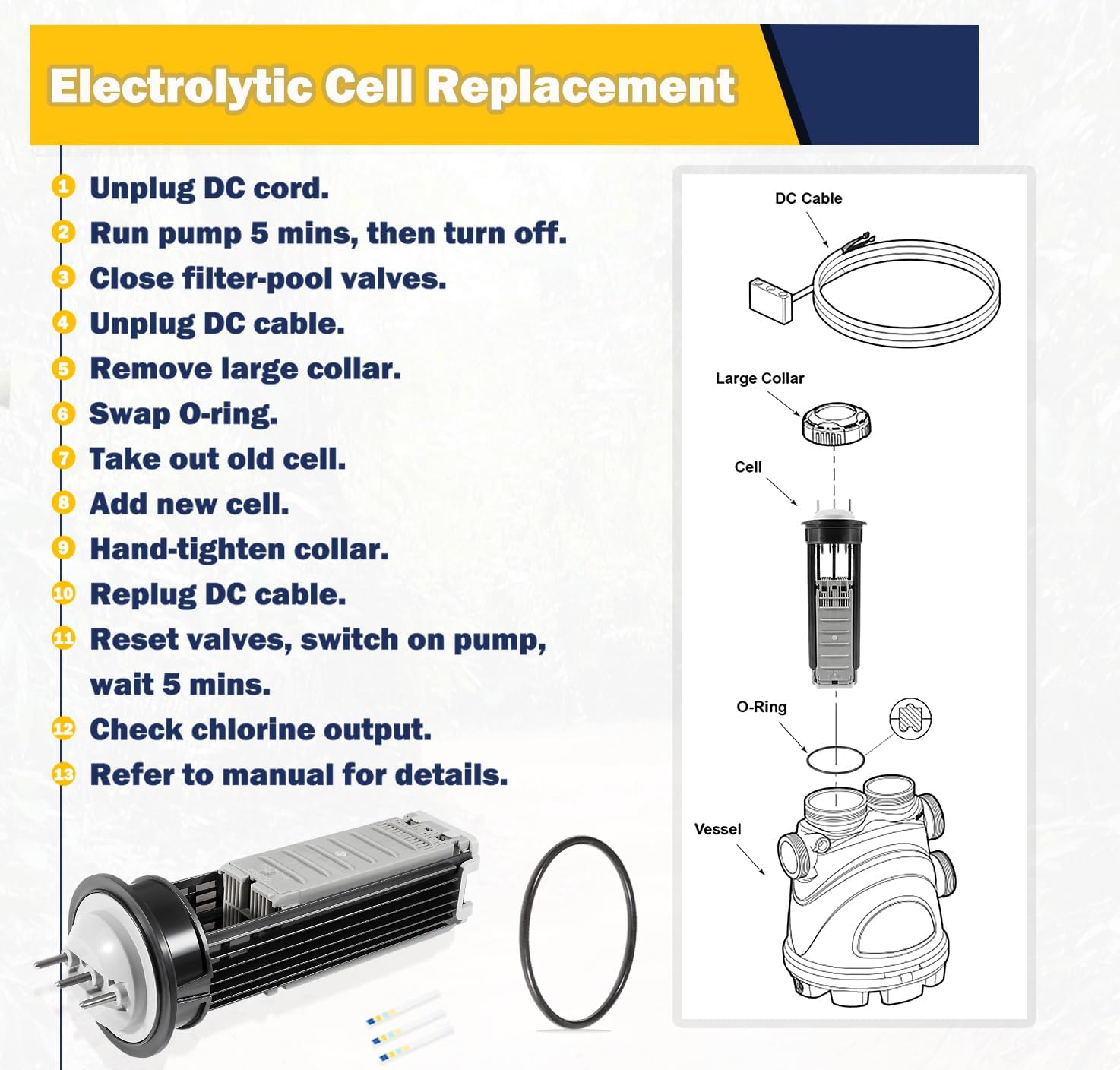 Electrolytic Cell Replacement

1 Unplug DC cord.
2 Run pump 5 mins, then turn off.
3 Close filter-pool valves.
4 Unplug DC cable.
5 Remove large collar.
6 Swap O-ring.
7 Take out old cell.
8 Add new cell.
9 Hand-tighten collar.
10 Replug DC cable.
11 Reset valves, switch on pump, wait 5 mins.
12 Check chlorine output.
13 Refer to manual for details.

DC Cable
Large Collar
Cell
O-Ring
Vessel