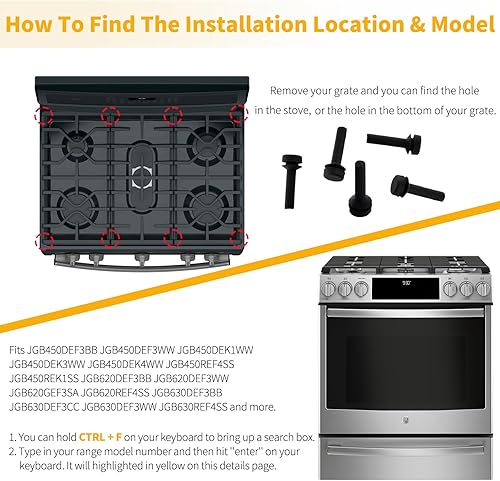 How To Find The Installation Location & Model

Remove your grate and you can find the hole in the stove, or the hole in the bottom of your grate.

Fits JGB450DEF3BB JGB450DEF3WW JGB450DEK1WW JGB450DEK3WW JGB450DEK4WW JGB450REF4SS JGB450REK1SS JGB620DEF3BB JGB620DEF3WW JGB620GEF3SA JGB620REF4SS JGB630DEF3BB JGB630DEF3CC JGB630DEF3WW JGB630REF4SS and more.

1. You can hold CTRL + F on your keyboard to bring up a search box.
2. Type in your range model number and then hit "enter" on your keyboard. It will highlighted in yellow on this details page.