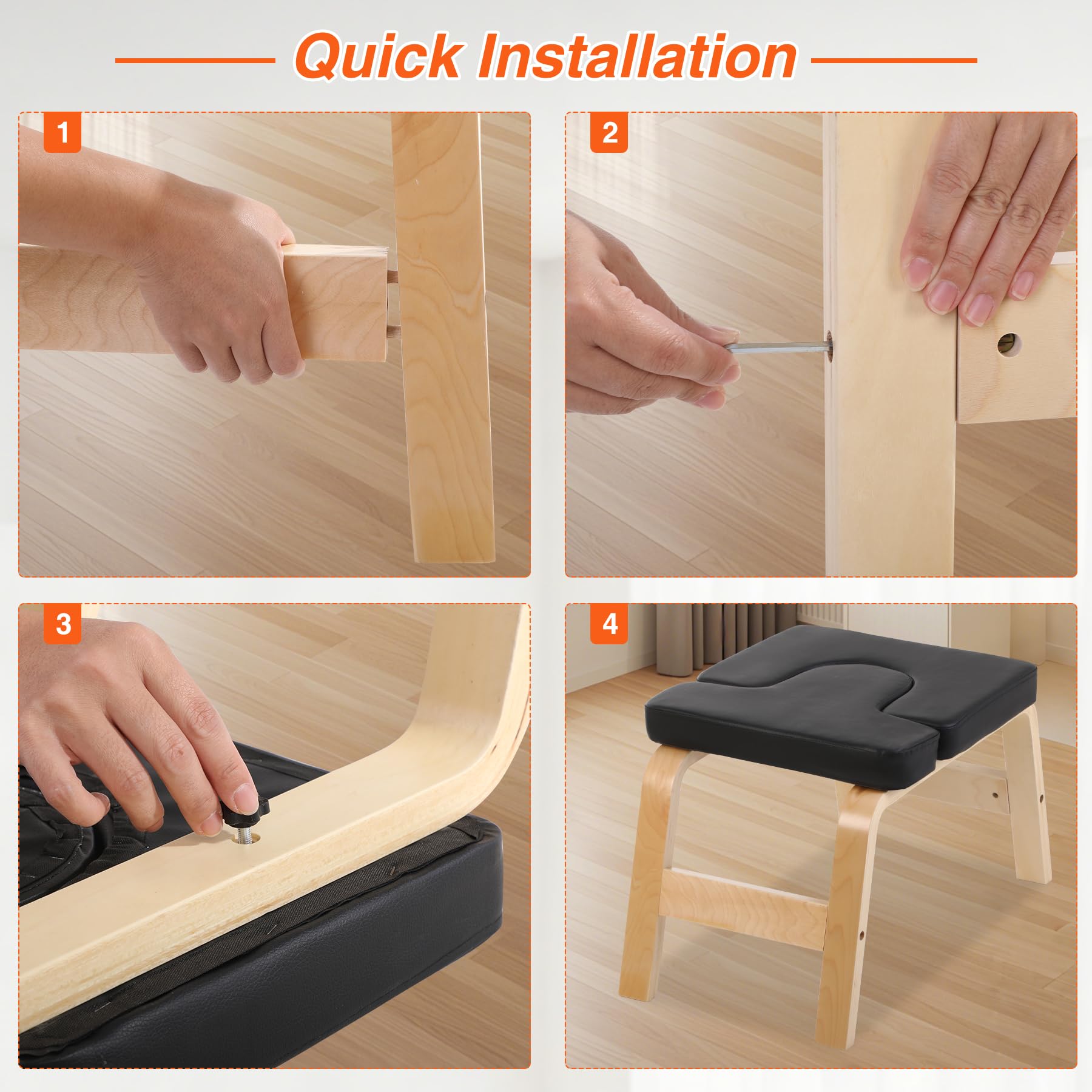 Quick Installation

1

2

3

4