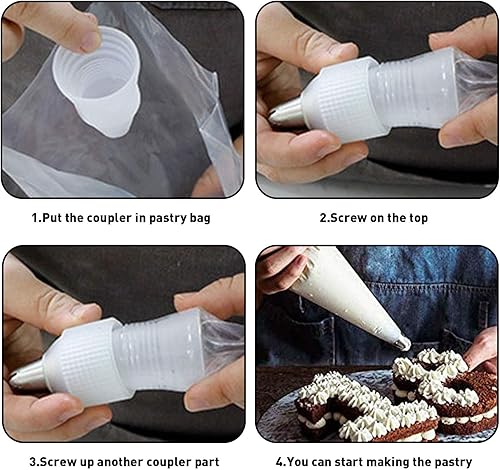 1.Put the coupler in pastry bag

2.Screw on the top

3.Screw up another coupler part

4.You can start making the pastry