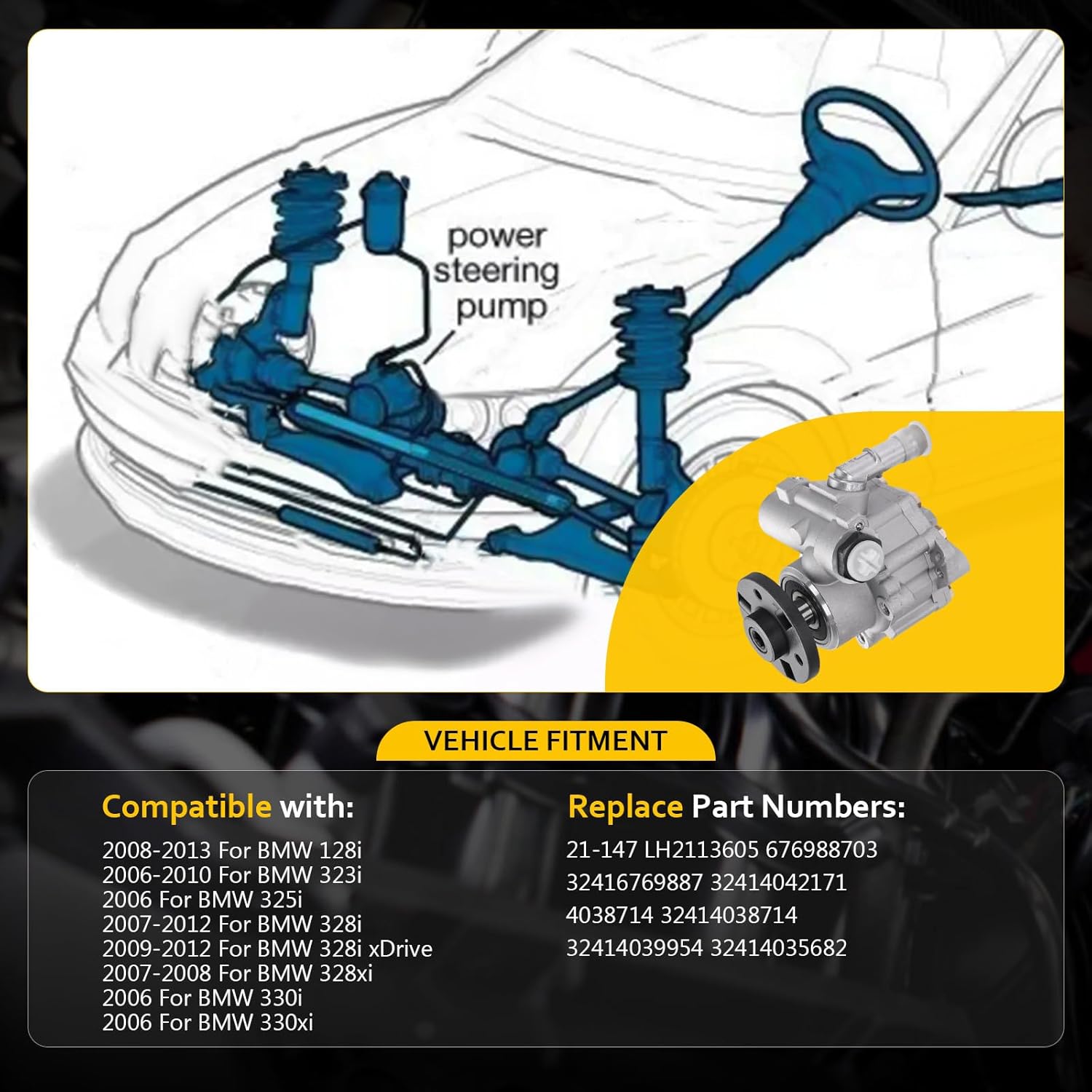 power steering pump

VEHICLE FITMENT

Compatible with:

2008-2013 For BMW 128i
2006-2010 For BMW 323i
2006 For BMW 325i
2007-2012 For BMW 328i
2009-2012 For BMW 328i xDrive
2007-2008 For BMW 328xi
2006 For BMW 330i
2006 For BMW 330xi

Replace Part Numbers:

21-147 LH2113605 676988703
32416769887 32414042171
4038714 32414038714
32414039954 32414035682