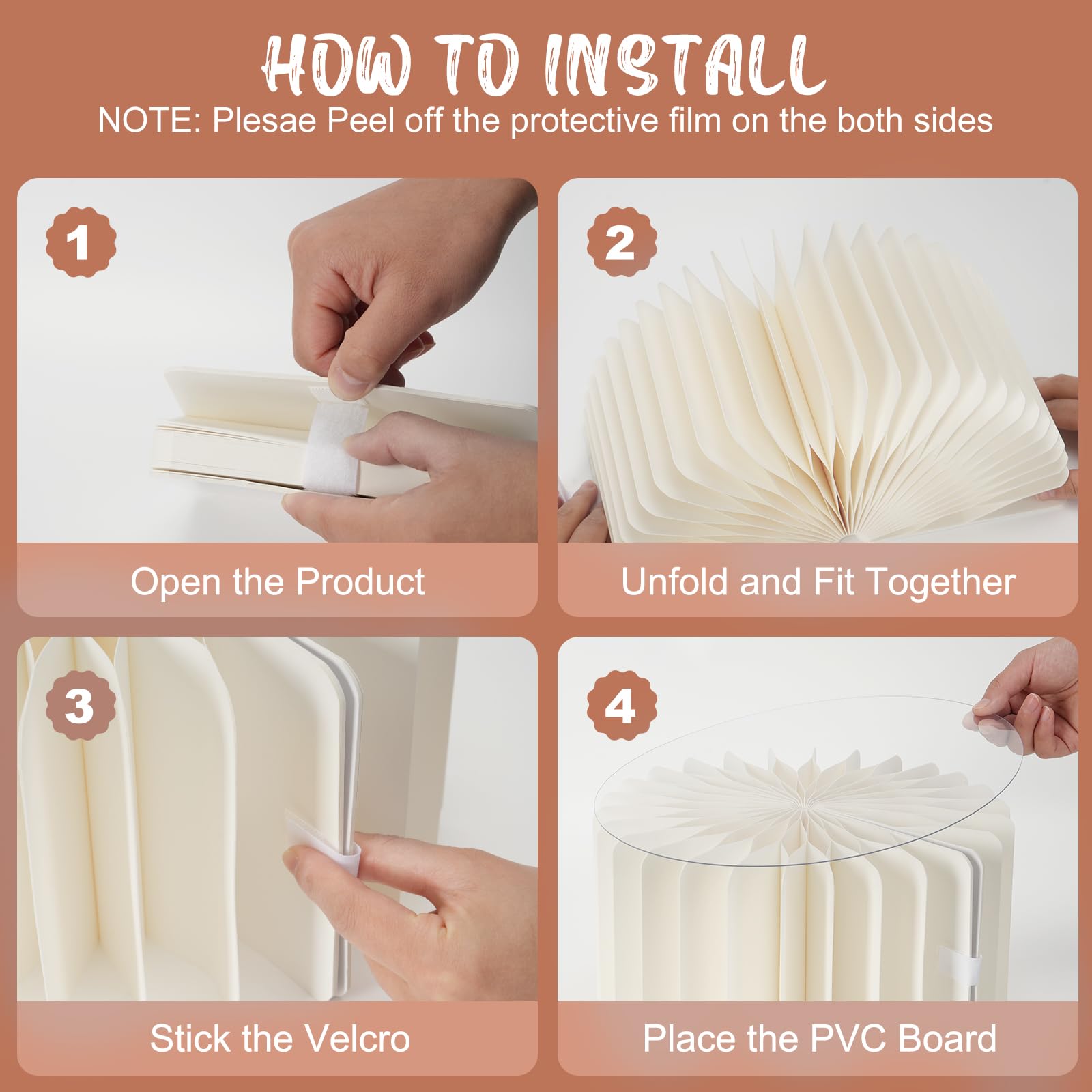 HOW TO INSTALL
NOTE: Plesae Peel off the protective film on the both sides

1
Open the Product

2
Unfold and Fit Together

3
Stick the Velcro

4
Place the PVC Board