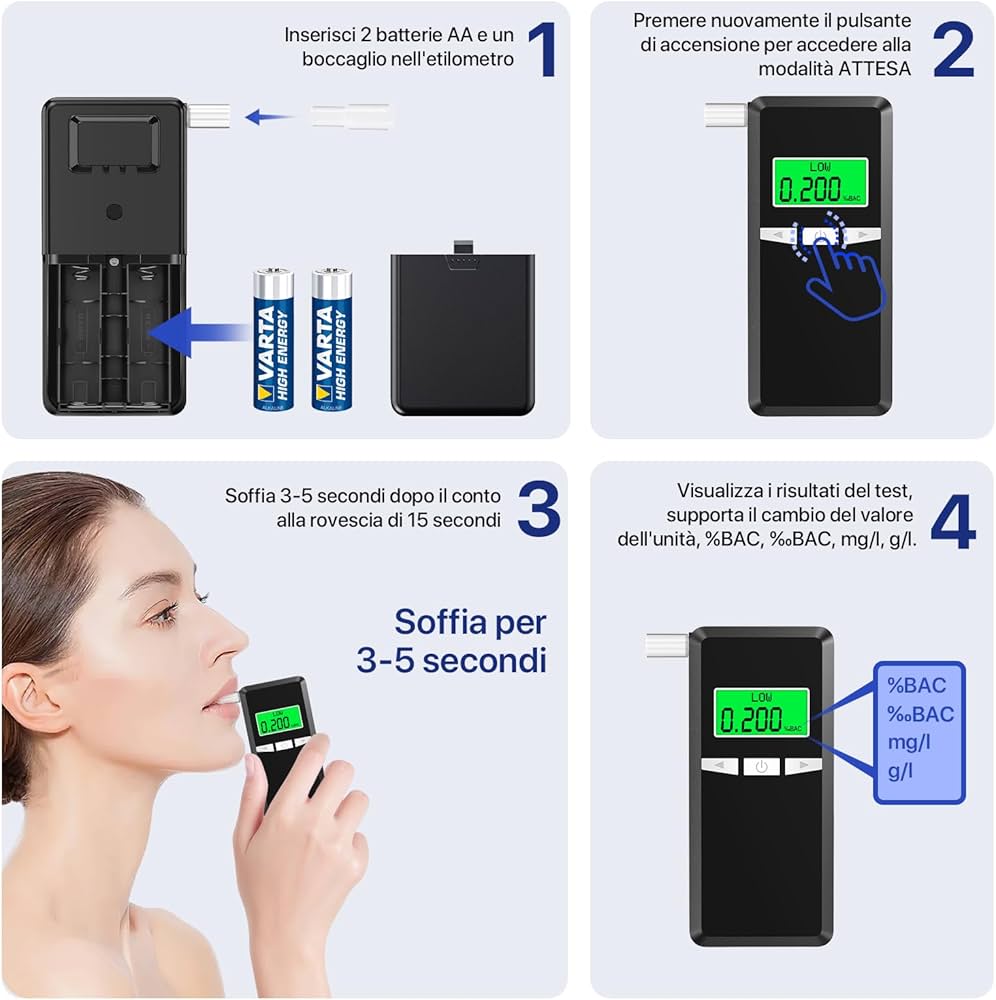 Inserisci 2 batterie AA e un boccaglio nell'etilometro
1

VARTA HIGH ENERGY
VARTA HIGH ENERGY

Premere nuovamente il pulsante di accensione per accedere alla modalità ATTESA
2

LOW
0.200 %BAC

Soffia 3-5 secondi dopo il conto alla rovescia di 15 secondi
3

Soffia per 3-5 secondi

LOW
0.200

Visualizza i risultati del test, supporta il cambio del valore dell'unità, %BAC, ‰BAC, mg/l, g/l.
4

LOW
0.200 %BAC

%BAC
‰BAC
mg/l
g/l