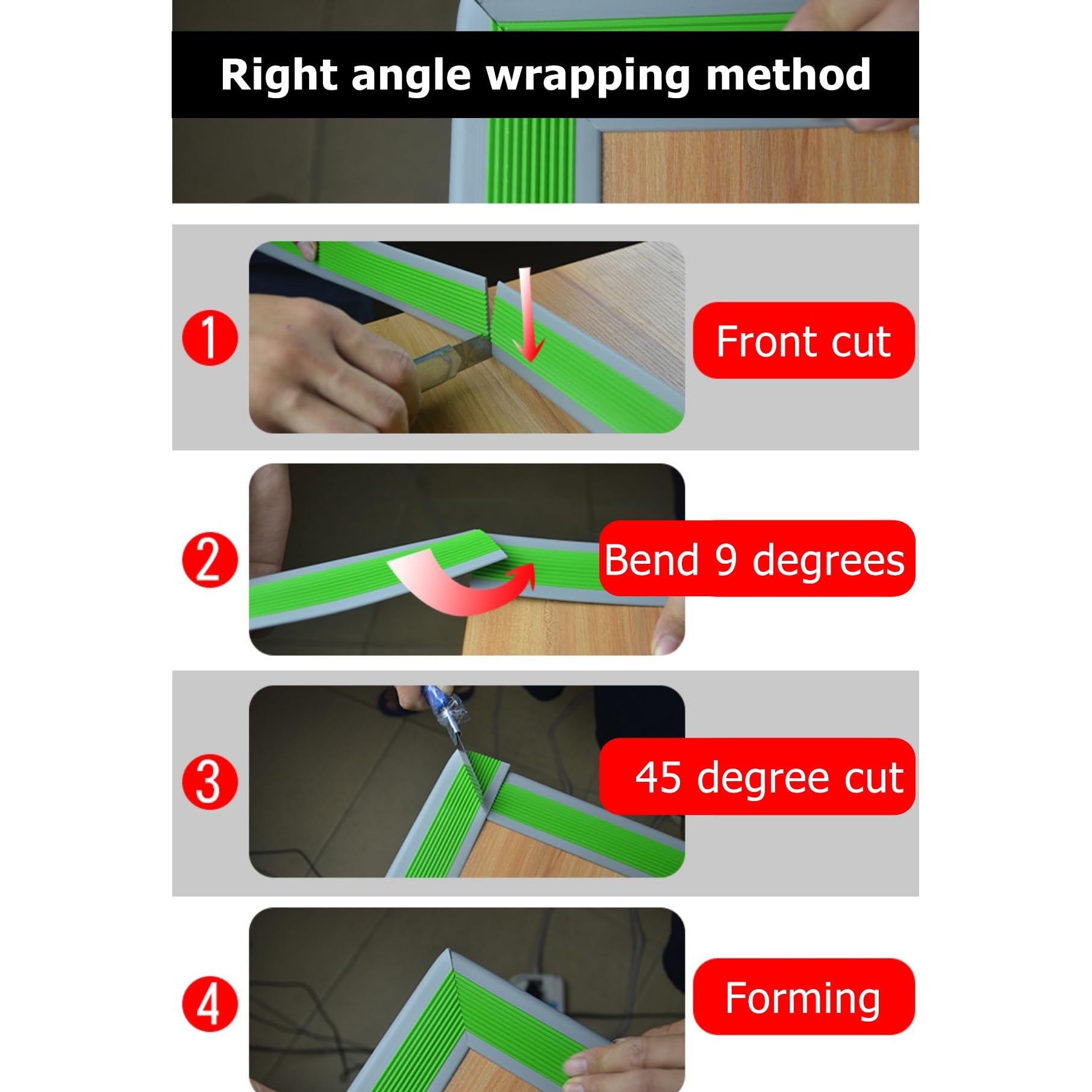 Right angle wrapping method

1

Front cut

2

Bend 9 degrees

3

45 degree cut

4

Forming