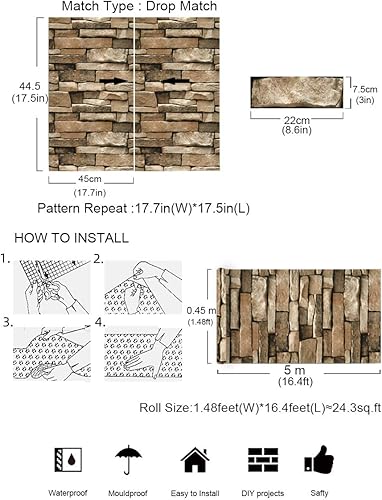 Match Type : Drop Match

44.5
(17.5in)

45cm
(17.7in)

7.5cm
(3in)

22cm
(8.6in)

Pattern Repeat :17.7in(W)*17.5in(L)

HOW TO INSTALL

1.

2.

3.

4.

0.45 m
(1.48ft)

5 m
(16.4ft)

Roll Size:1.48feet(W)*16.4feet(L)≈24.3sq.ft

Waterproof

Mouldproof

Easy to Install

DIY projects

Safty