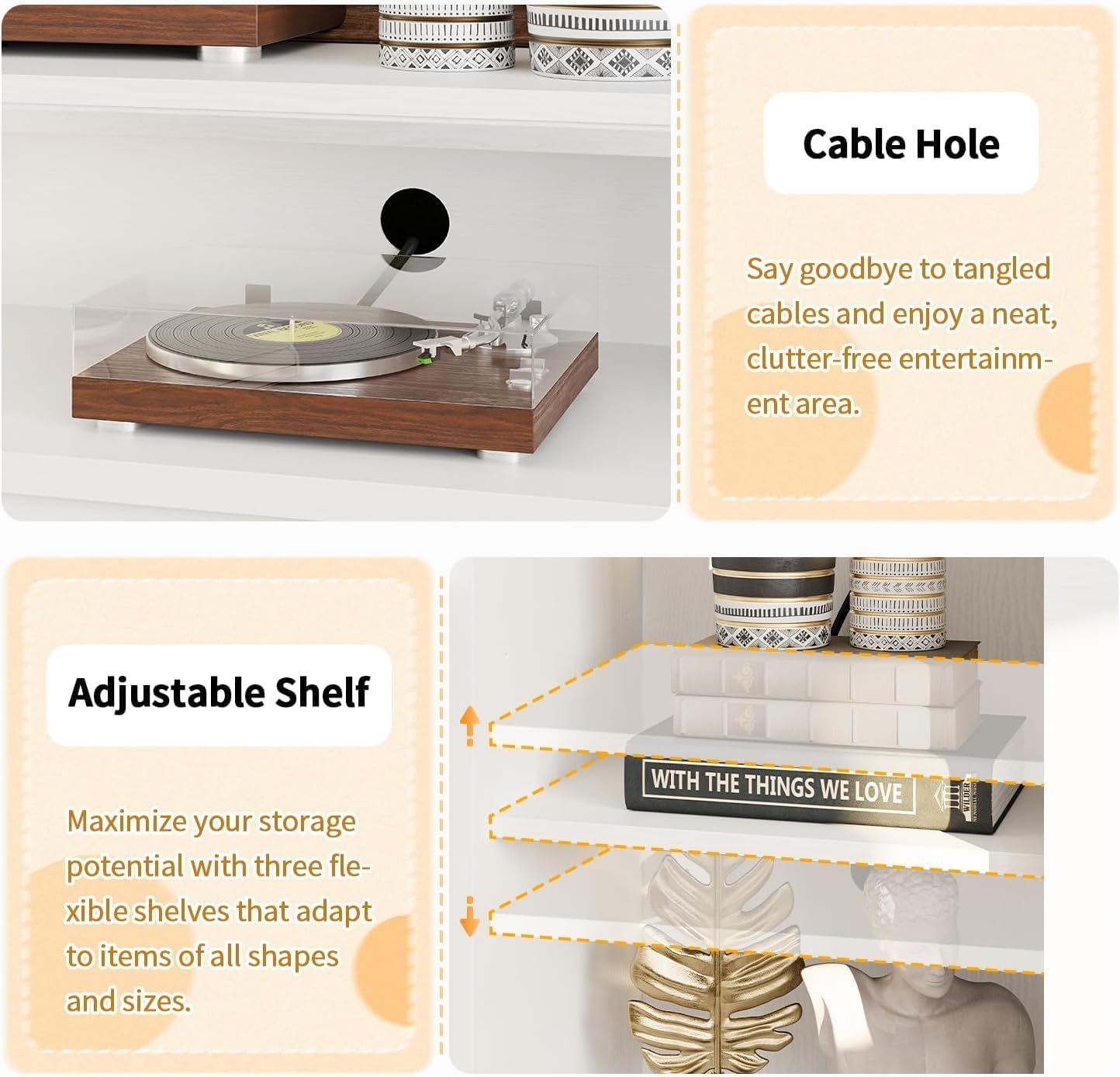 Cable Hole

Say goodbye to tangled cables and enjoy a neat, clutter-free entertainment area.

Adjustable Shelf

Maximize your storage potential with three flexible shelves that adapt to items of all shapes and sizes.

WITH THE THINGS WE LOVE

WILDER