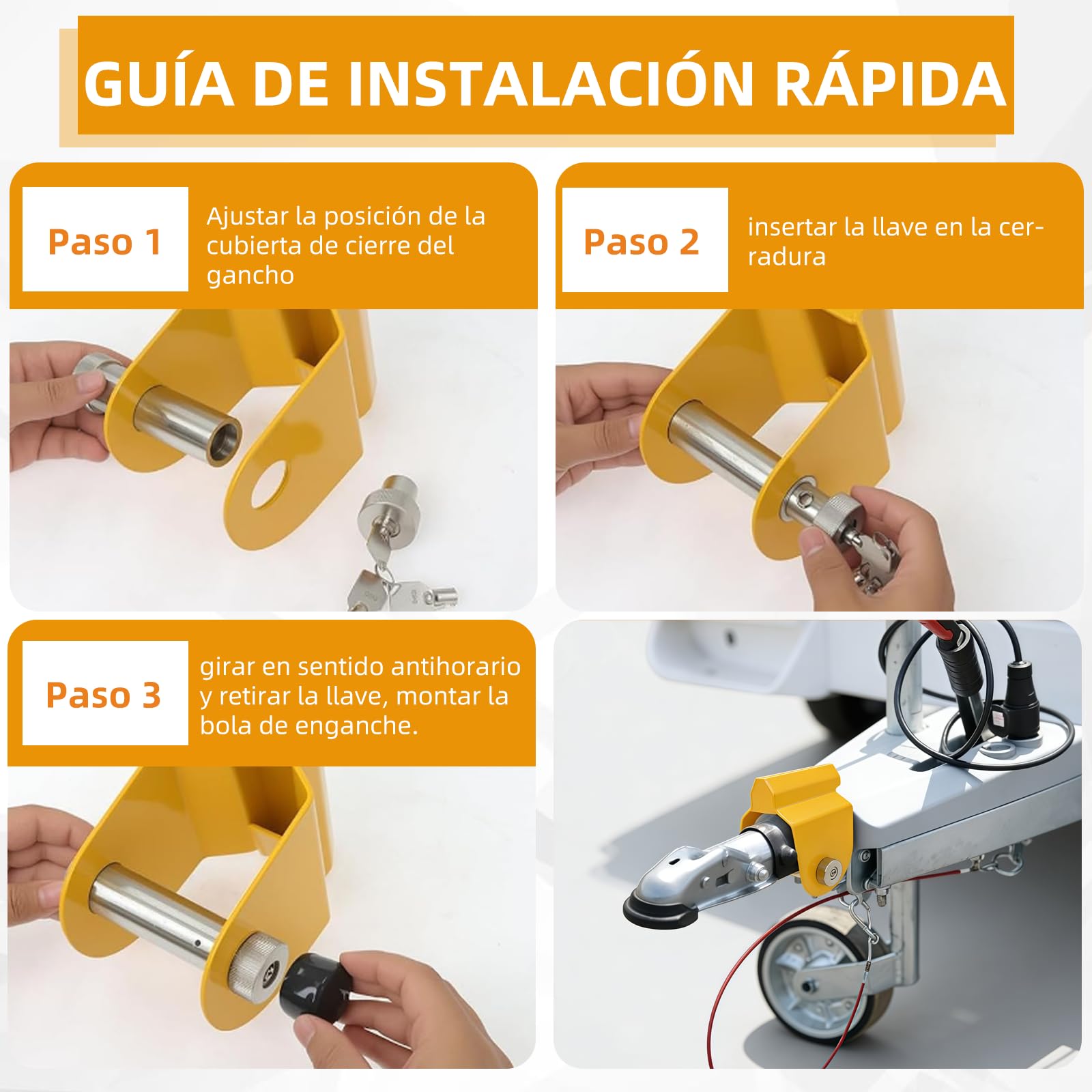 GUÍA DE INSTALACIÓN RÁPIDA

Paso 1

Ajustar la posición de la cubierta de cierre del gancho

Paso 2

insertar la llave en la cerradura

Paso 3

girar en sentido antihorario y retirar la llave, montar la bola de enganche.