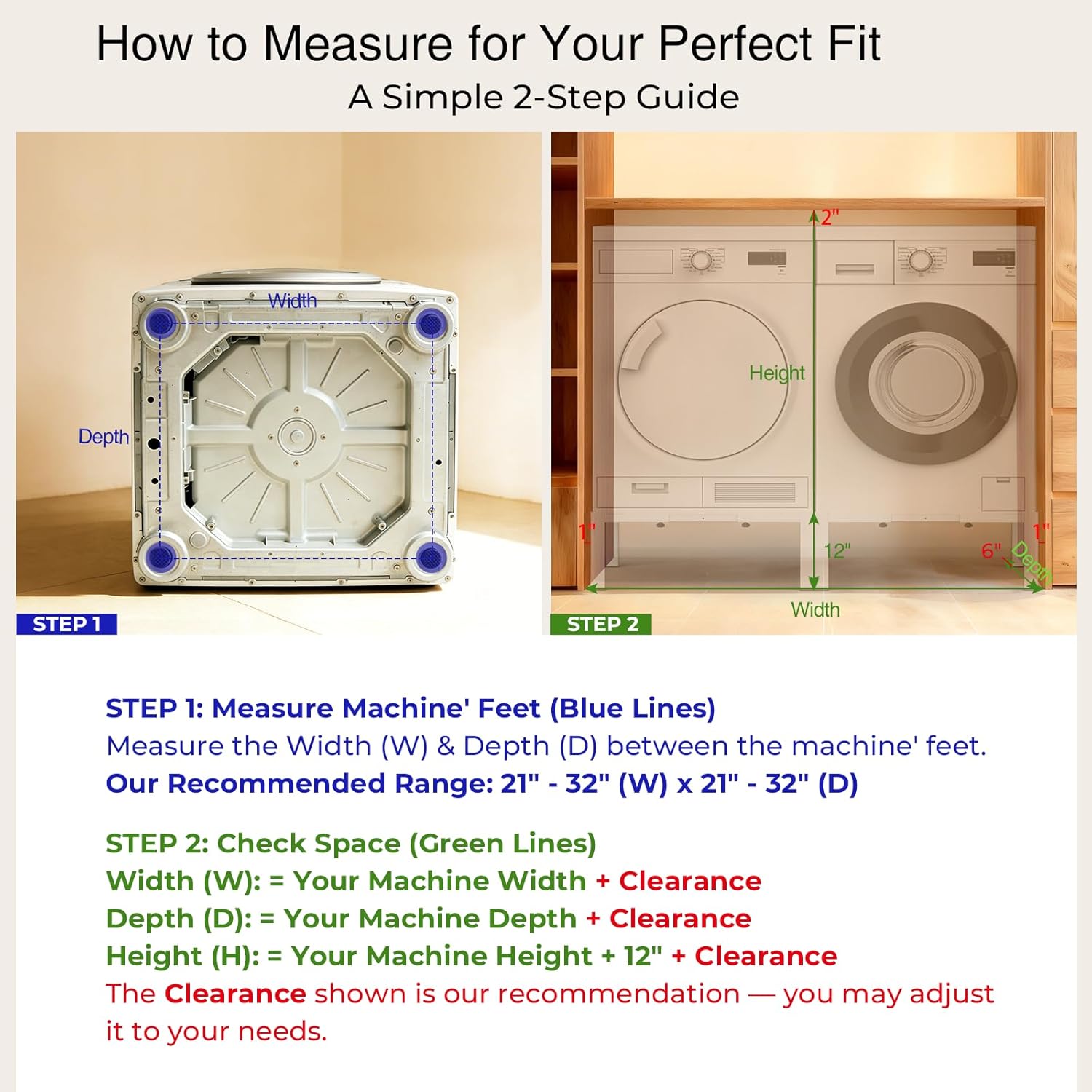 How to Measure for Your Perfect Fit
A Simple 2-Step Guide

Width
Depth
STEP 1

2"
Height
1"
12"
6"
Depth
1"
Width
STEP 2

STEP 1: Measure Machine' Feet (Blue Lines)
Measure the Width (W) & Depth (D) between the machine' feet.
Our Recommended Range: 21" - 32" (W) x 21" - 32" (D)

STEP 2: Check Space (Green Lines)
Width (W): = Your Machine Width + Clearance
Depth (D): = Your Machine Depth + Clearance
Height (H): = Your Machine Height + 12" + Clearance
The Clearance shown is our recommendation — you may adjust it to your needs.