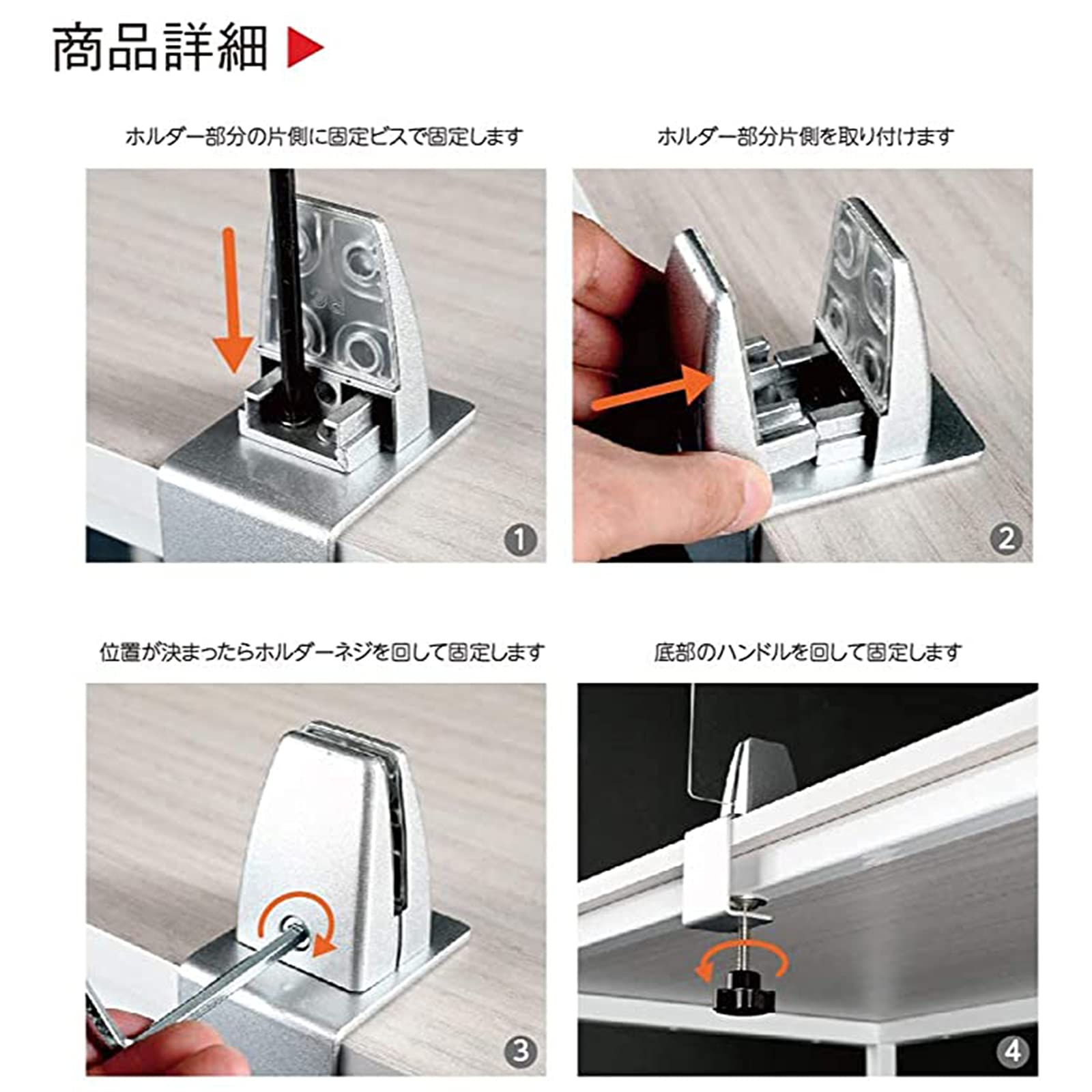 商品詳細

ホルダー部分の片側に固定ビスで固定します

①

ホルダー部分片側を取り付けます

②

位置が決まったらホルダーネジを回して固定します

③

底部のハンドルを回して固定します

④