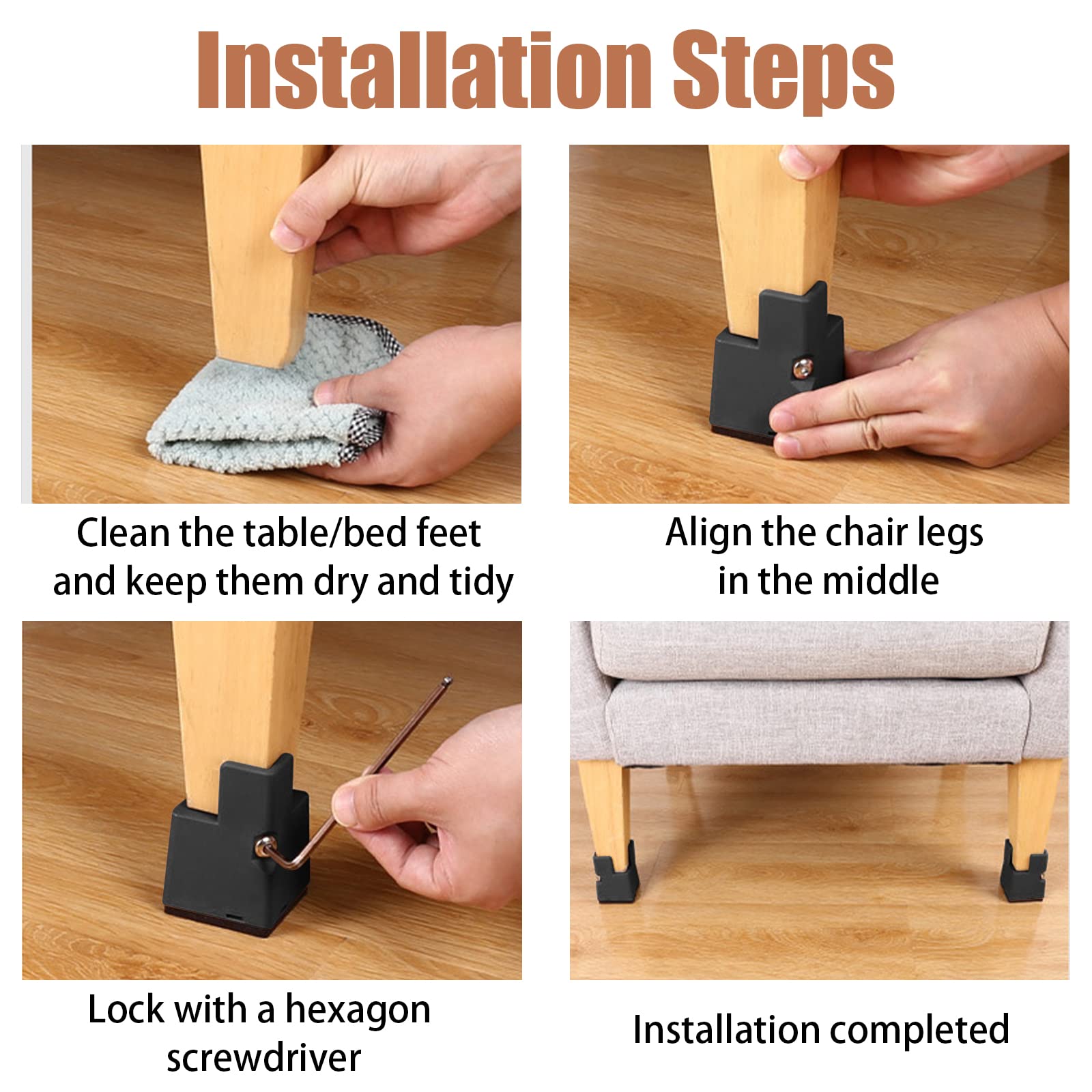 Installation Steps

Clean the table/bed feet and keep them dry and tidy

Align the chair legs in the middle

Lock with a hexagon screwdriver

Installation completed