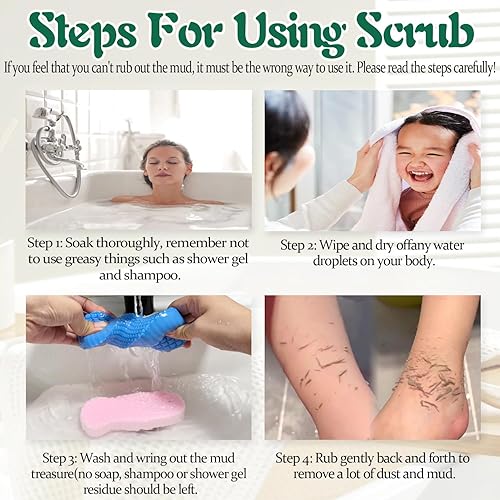 Steps For Using Scrub

If you feel that you can't rub out the mud, it must be the wrong way to use it. Please read the steps carefully!

Step 1: Soak thoroughly, remember not to use greasy things such as shower gel and shampoo.

Step 2: Wipe and dry offany water droplets on your body.

Step 3: Wash and wring out the mud treasure(no soap, shampoo or shower gel residue should be left.

Step 4: Rub gently back and forth to remove a lot of dust and mud.