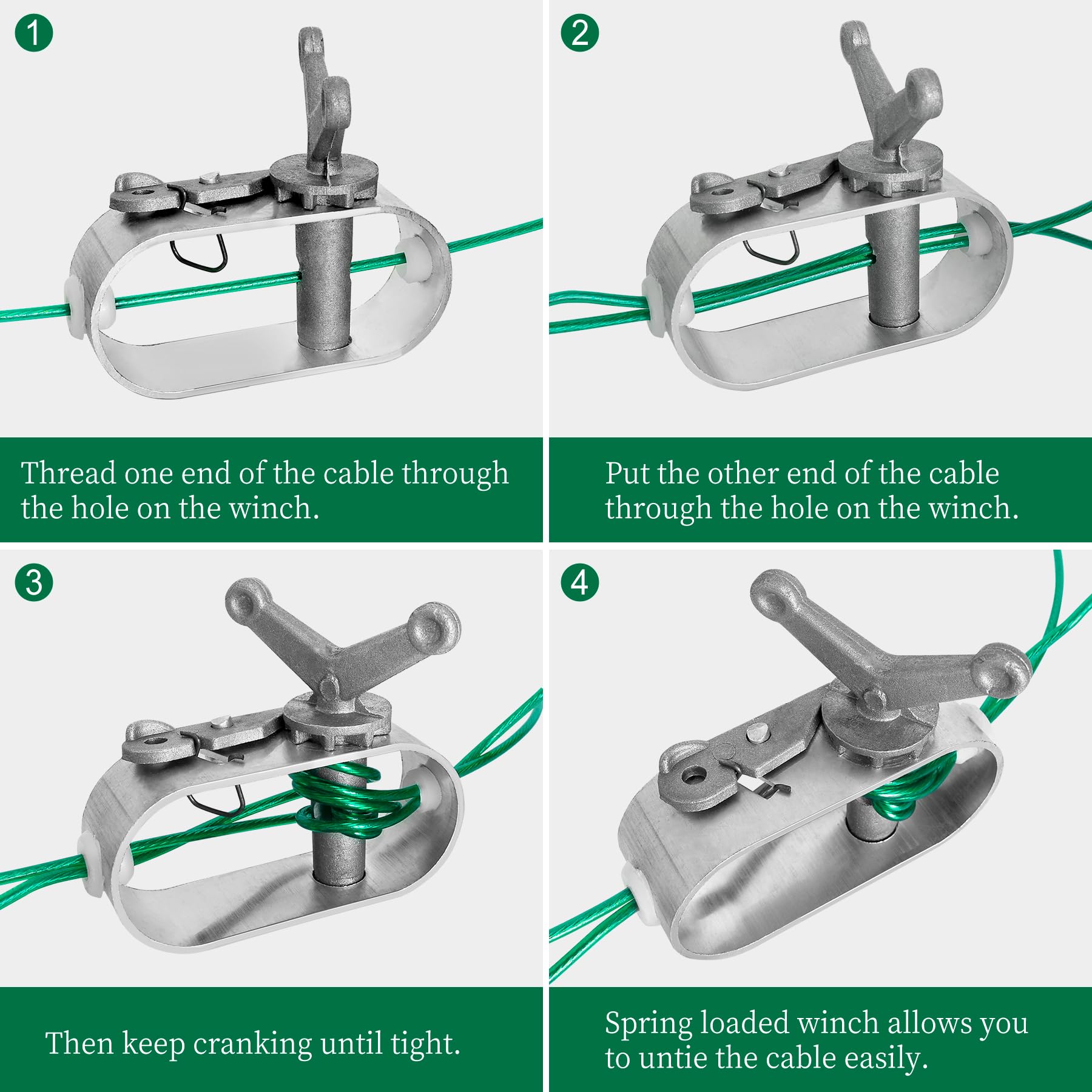 1

Thread one end of the cable through the hole on the winch.

2

Put the other end of the cable through the hole on the winch.

3

Then keep cranking until tight.

4

Spring loaded winch allows you to untie the cable easily.