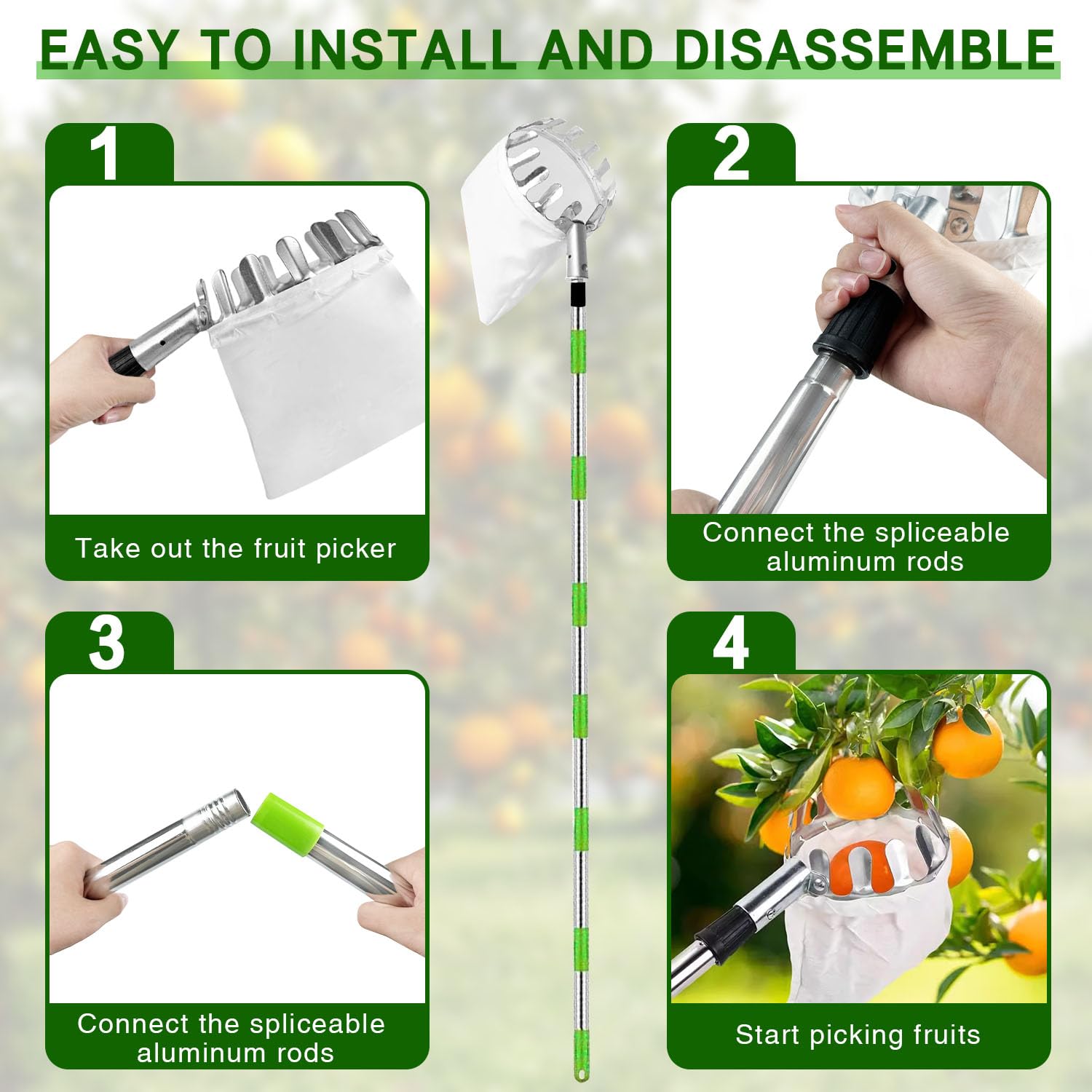 EASY TO INSTALL AND DISASSEMBLE

1

Take out the fruit picker

2

Connect the spliceable aluminum rods

3

Connect the spliceable aluminum rods

4

Start picking fruits