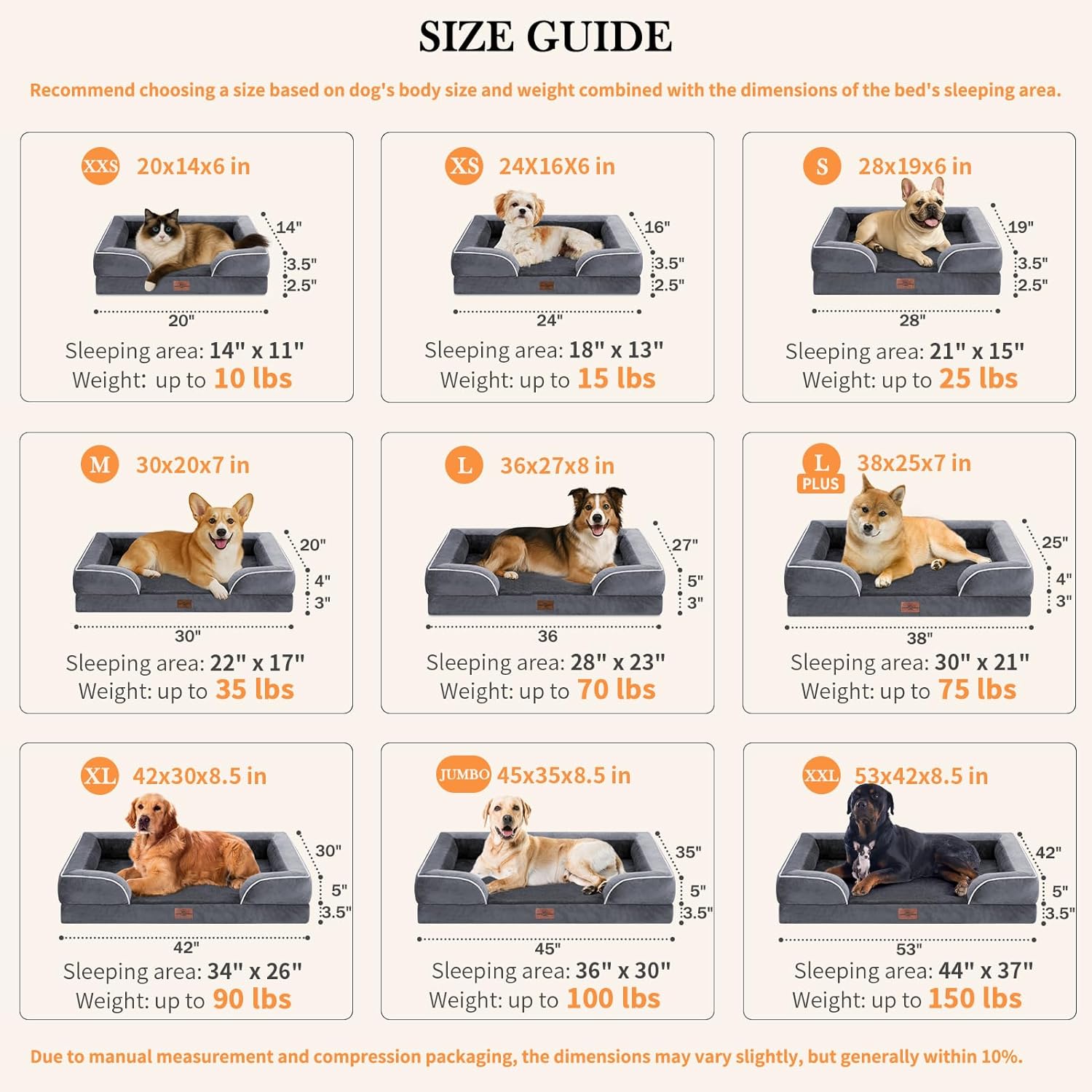 SIZE GUIDE

Recommend choosing a size based on dog's body size and weight combined with the dimensions of the bed's sleeping area.

XXS 20x14x6 in

14" 3.5" 2.5" 20"

Sleeping area: 14" x 11"
Weight: up to 10 lbs

XS 24X16X6 in

16" 3.5" 2.5" 24"

Sleeping area: 18" x 13"
Weight: up to 15 lbs

S 28x19x6 in

19" 3.5" 2.5" 28"

Sleeping area: 21" x 15"
Weight: up to 25 lbs

M 30x20x7 in

20" 4" 3" 30"

Sleeping area: 22" x 17"
Weight: up to 35 lbs

L 36x27x8 in

27" 5" 3" 36

Sleeping area: 28" x 23"
Weight: up to 70 lbs

L PLUS 38x25x7 in

25" 4" 3" 38"

Sleeping area: 30" x 21"
Weight: up to 75 lbs

XL 42x30x8.5 in

30" 5" 3.5" 42"

Sleeping area: 34" x 26"
Weight: up to 90 lbs

JUMBO 45x35x8.5 in

35" 5" 3.5" 45"

Sleeping area: 36" x 30"
Weight: up to 100 lbs

XXL 53x42x8.5 in

42" 5" 3.5" 53"

Sleeping area: 44" x 37"
Weight: up to 150 lbs

Due to manual measurement and compression packaging, the dimensions may vary slightly, but generally within 10%.