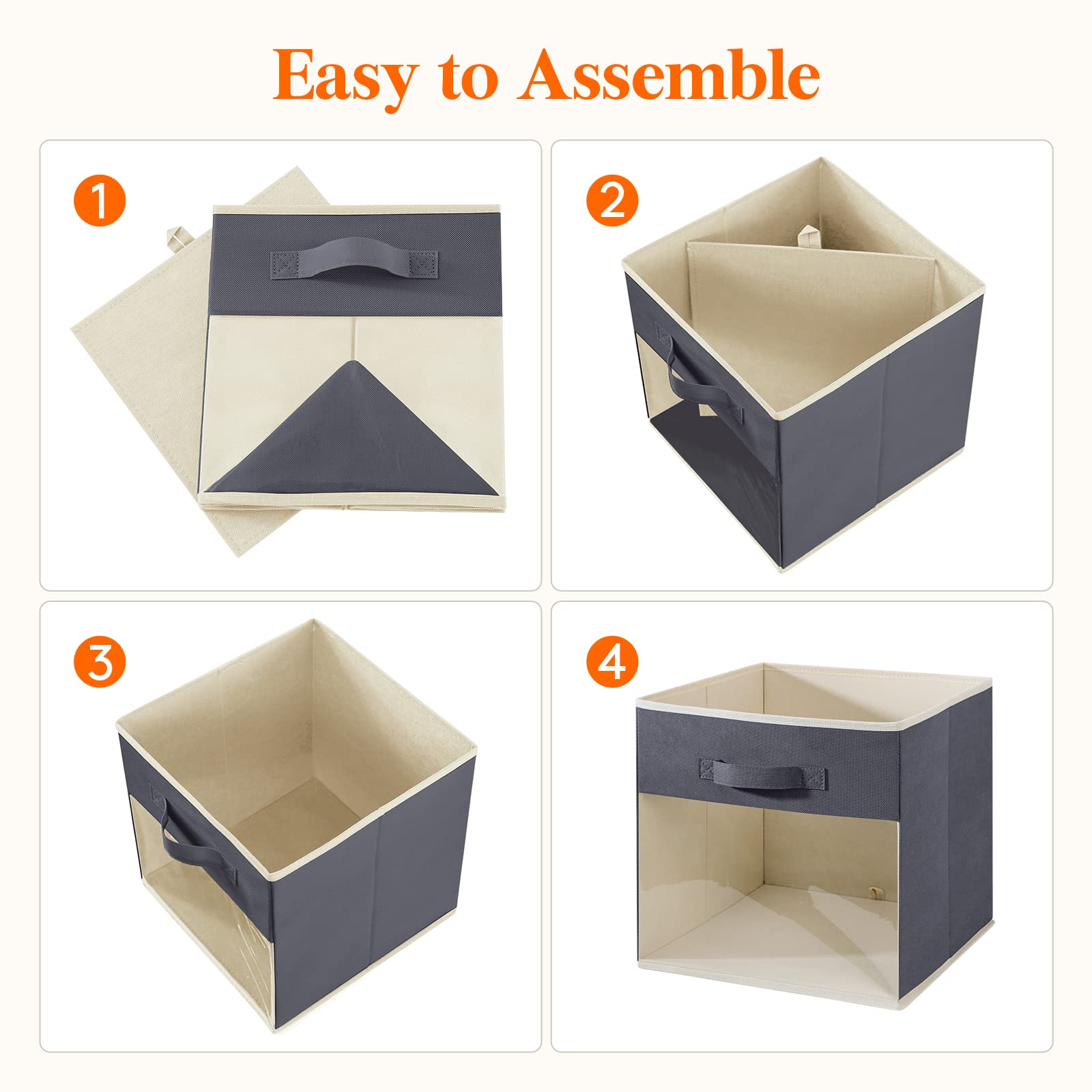 Easy to Assemble

1

2

3

4